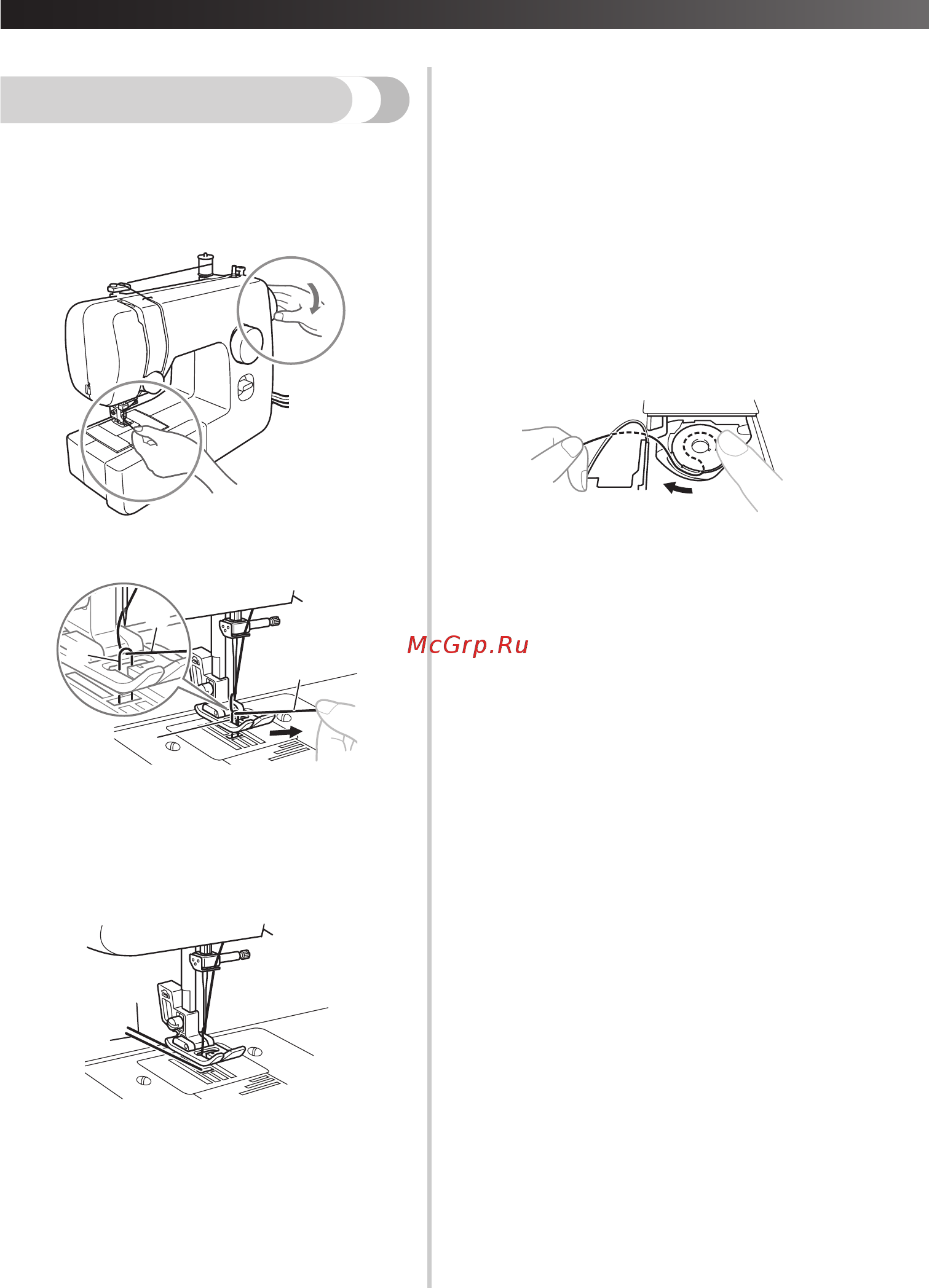 McGrp.Ru