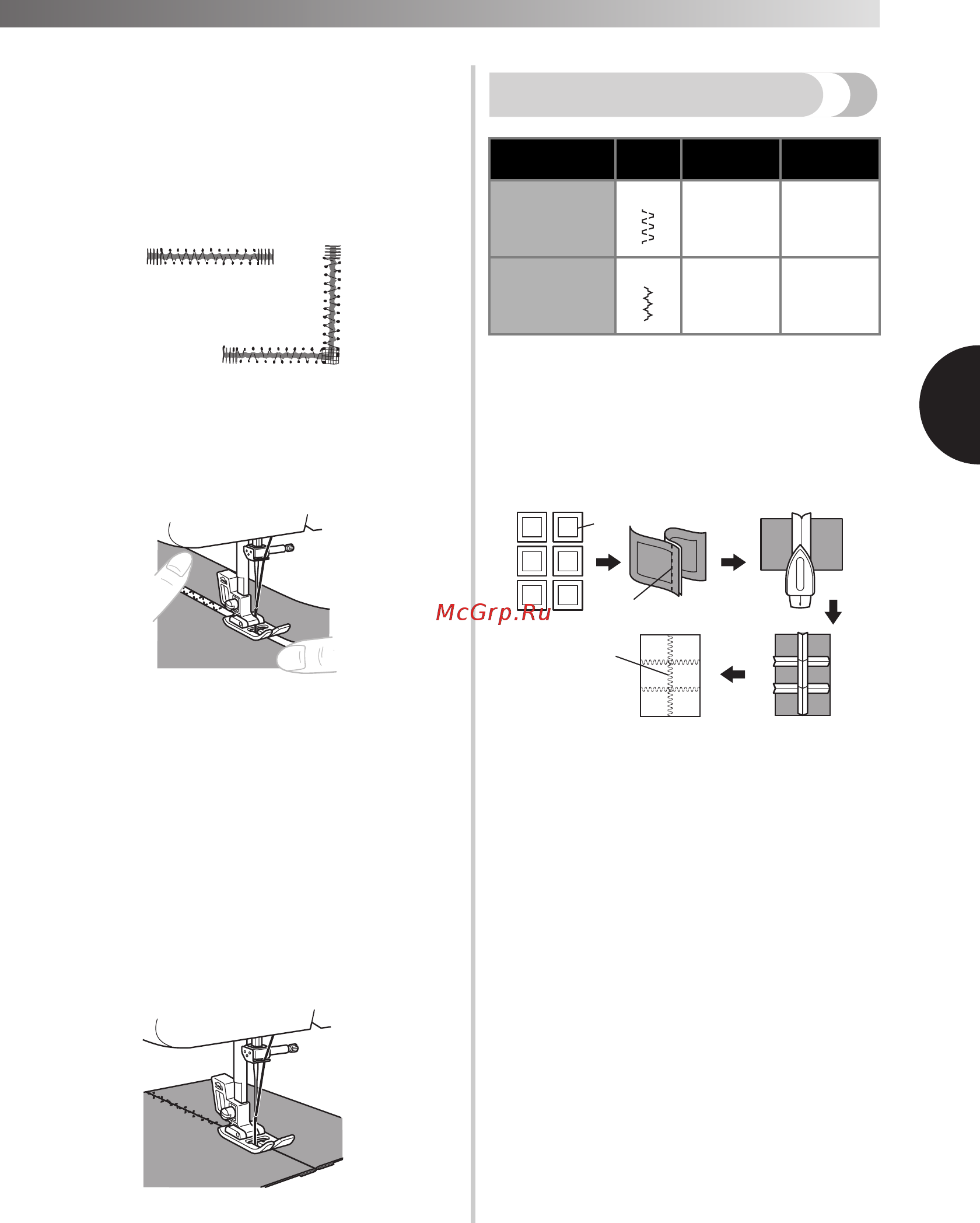 McGrp.Ru