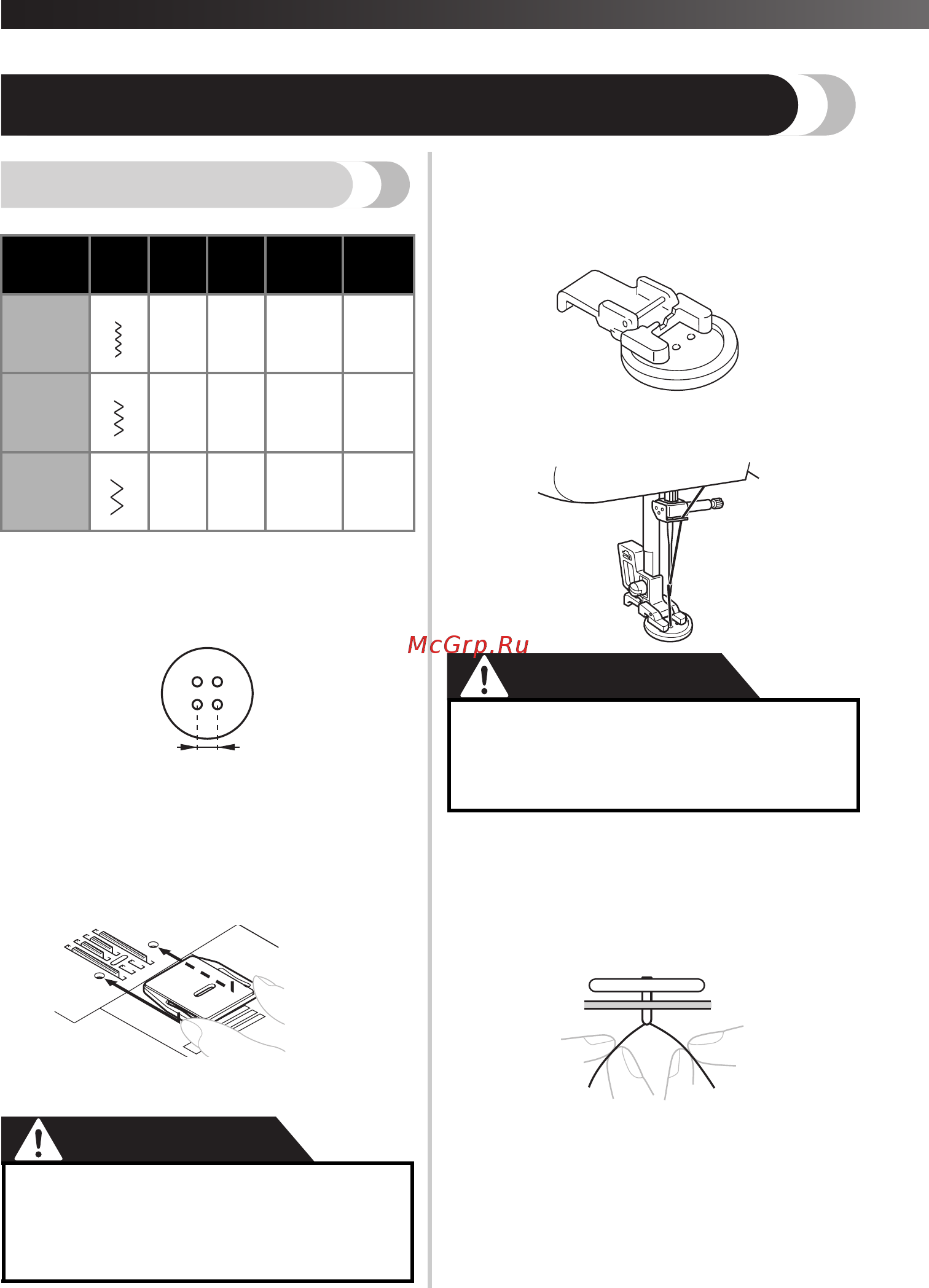 McGrp.Ru