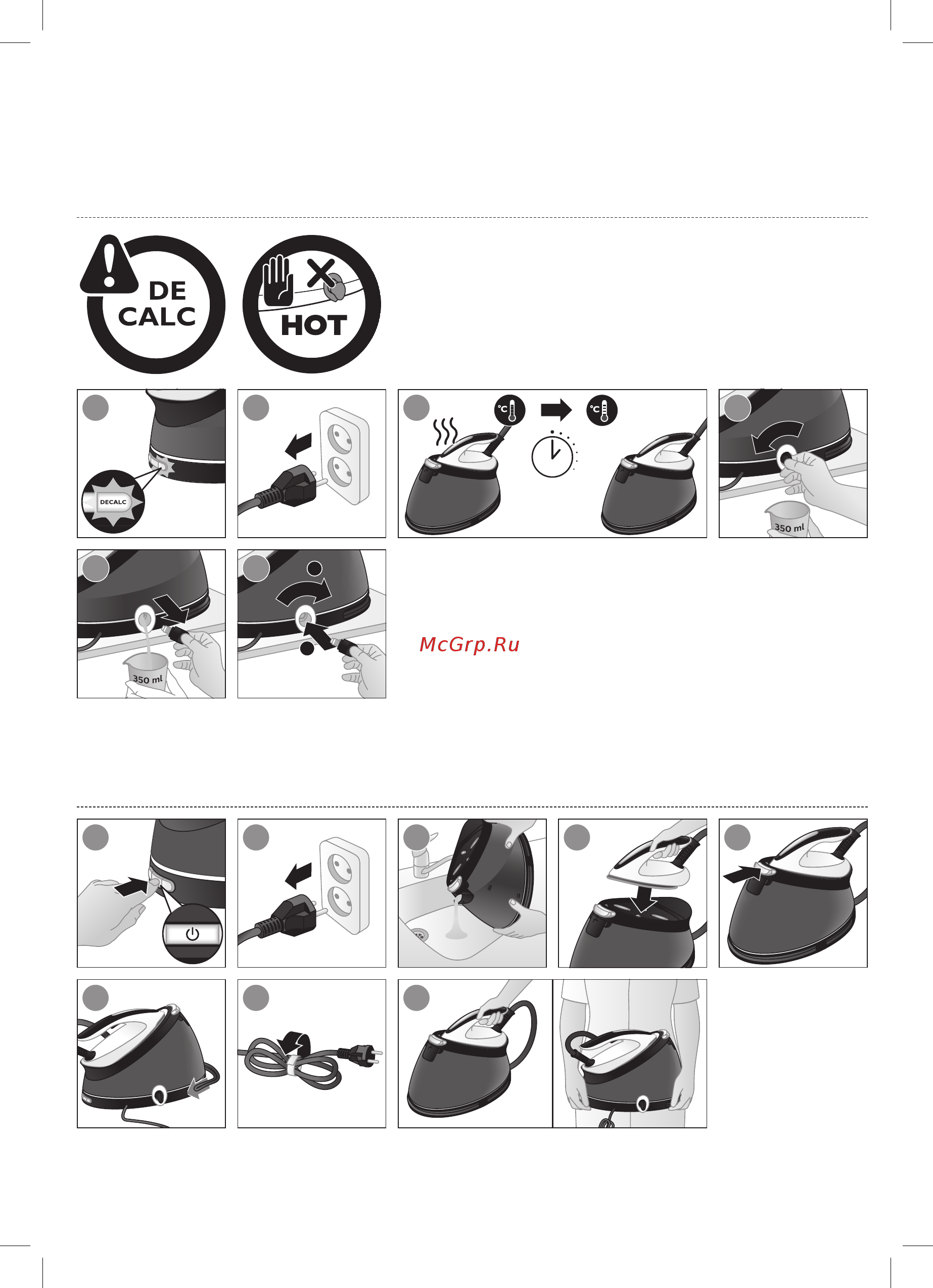 DE CALC

HOT

DECALC

°C

°C

350 ml

350 ml

McGrp.Ru