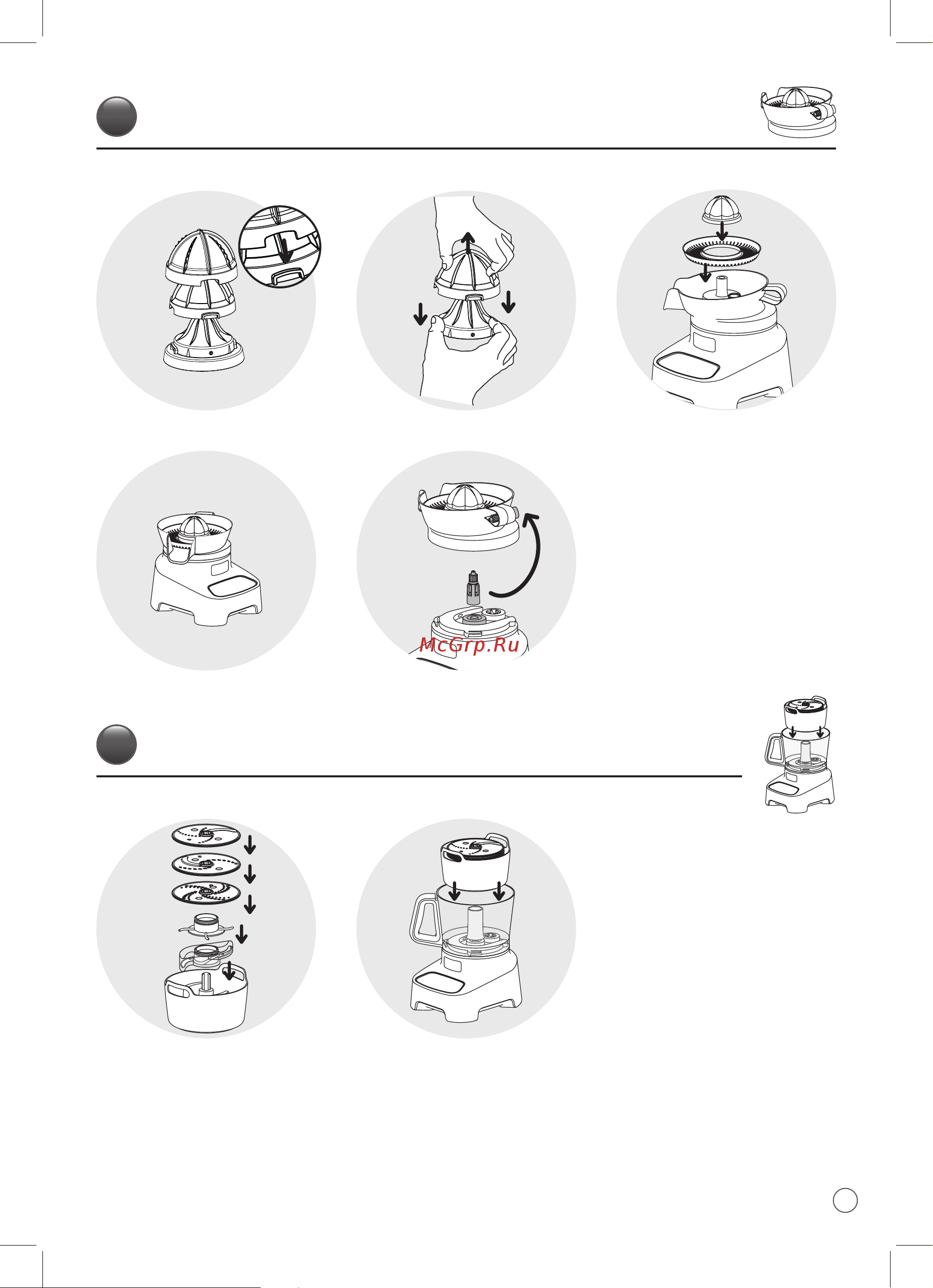 McGrp.Ru