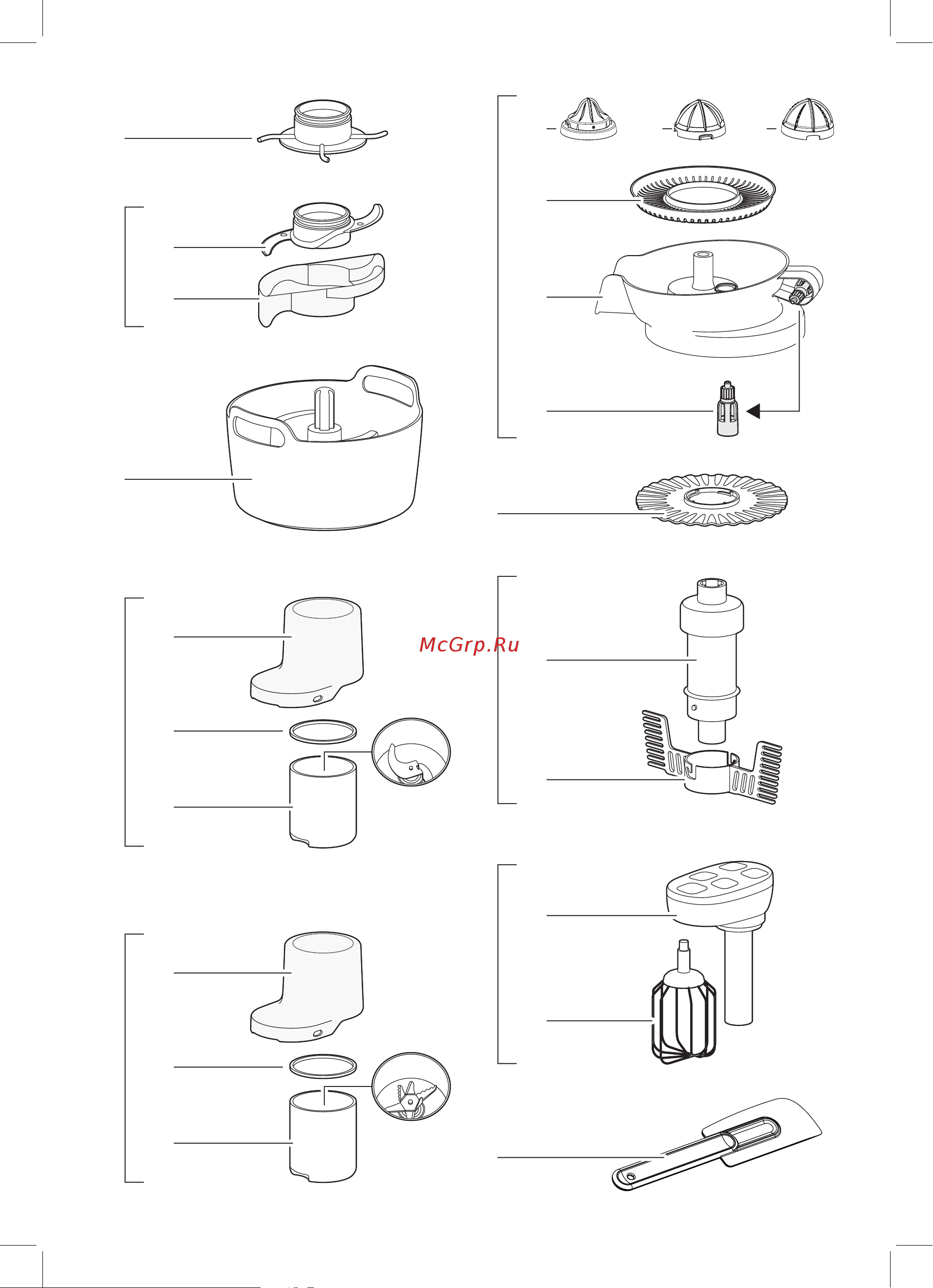 McGrp.Ru