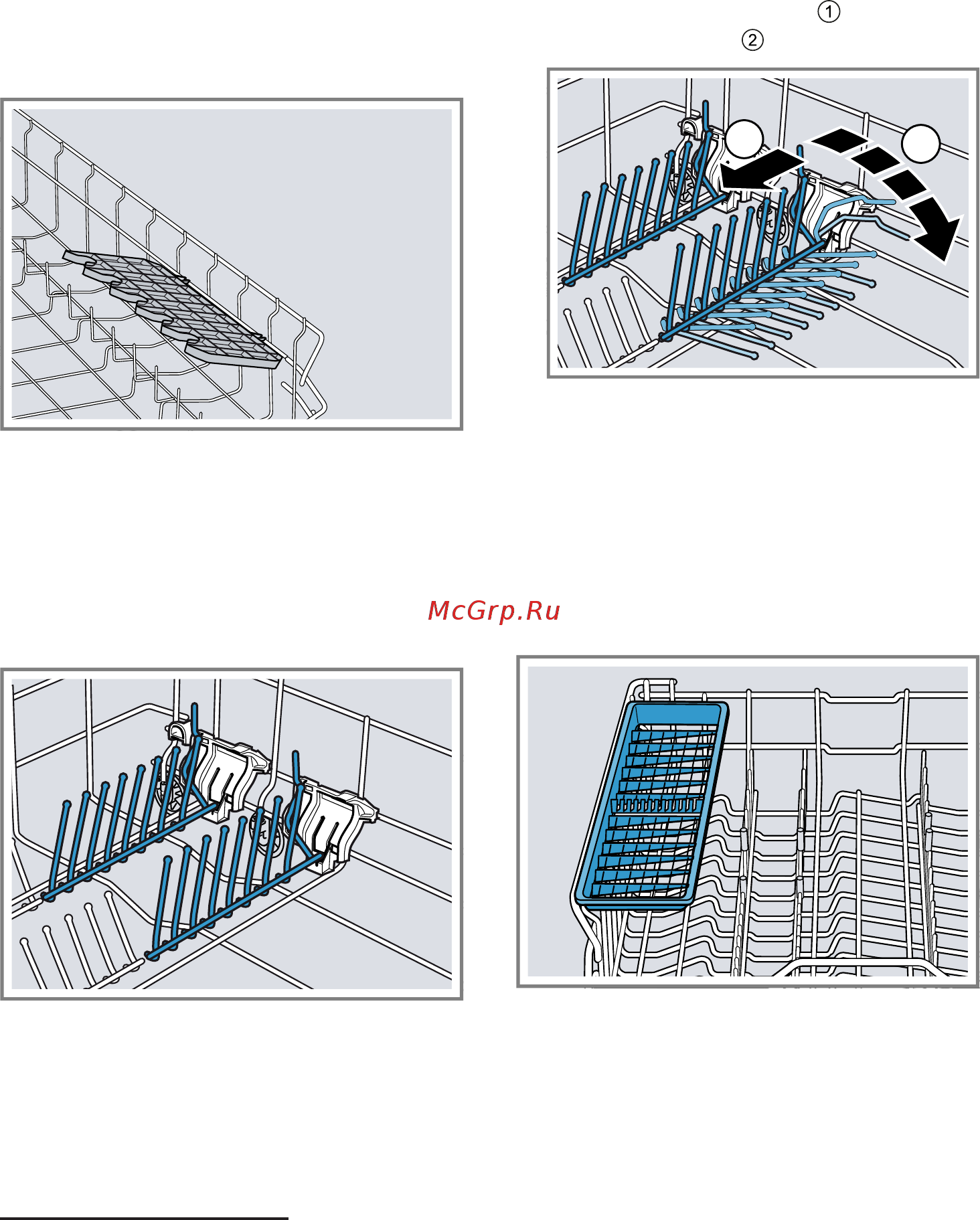 ①
②

McGrp.Ru