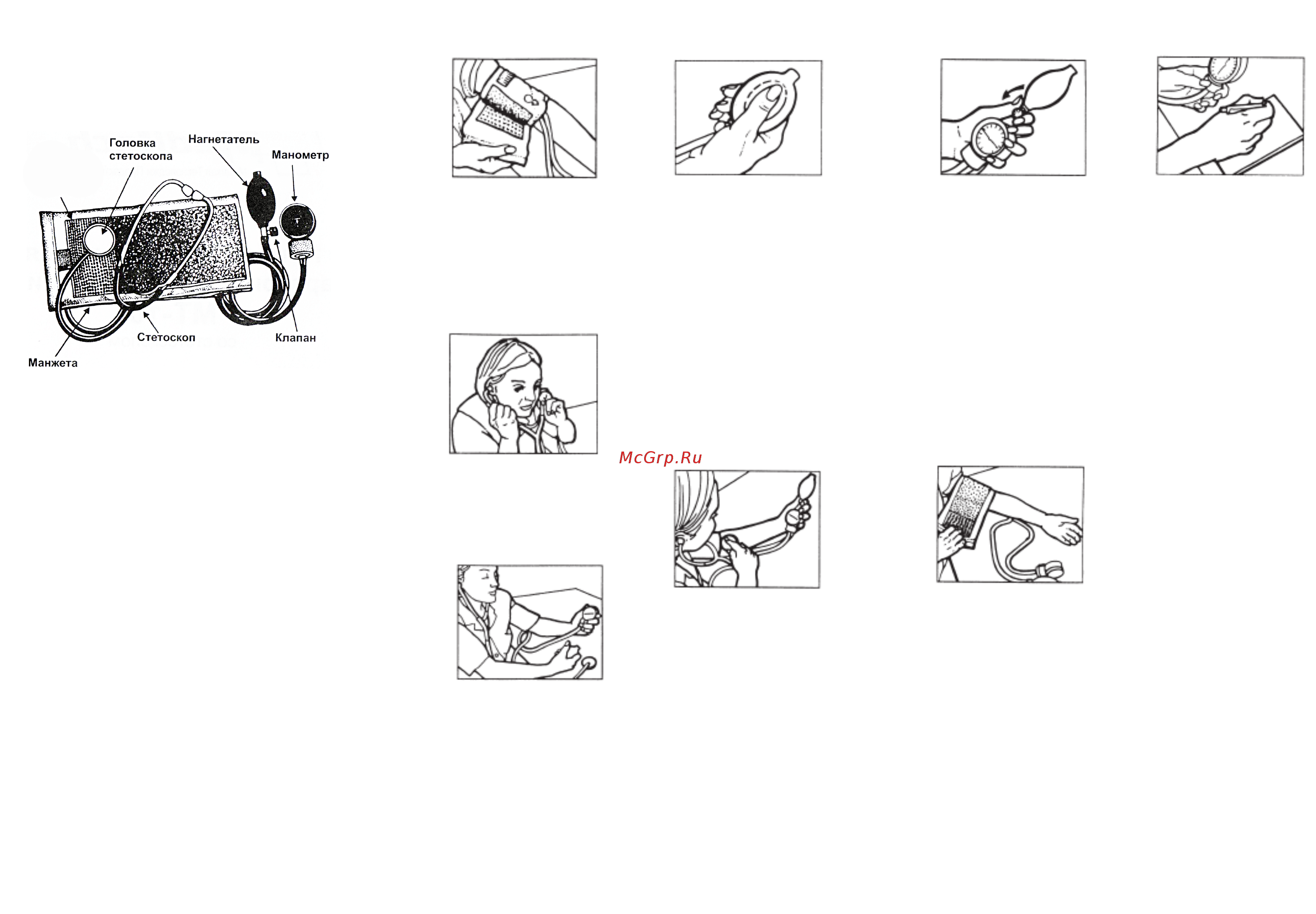 Головка стетоскопа

Нагнетатель

Манометр

Стетоскоп

Клапан

Манжета

McGrp.Ru