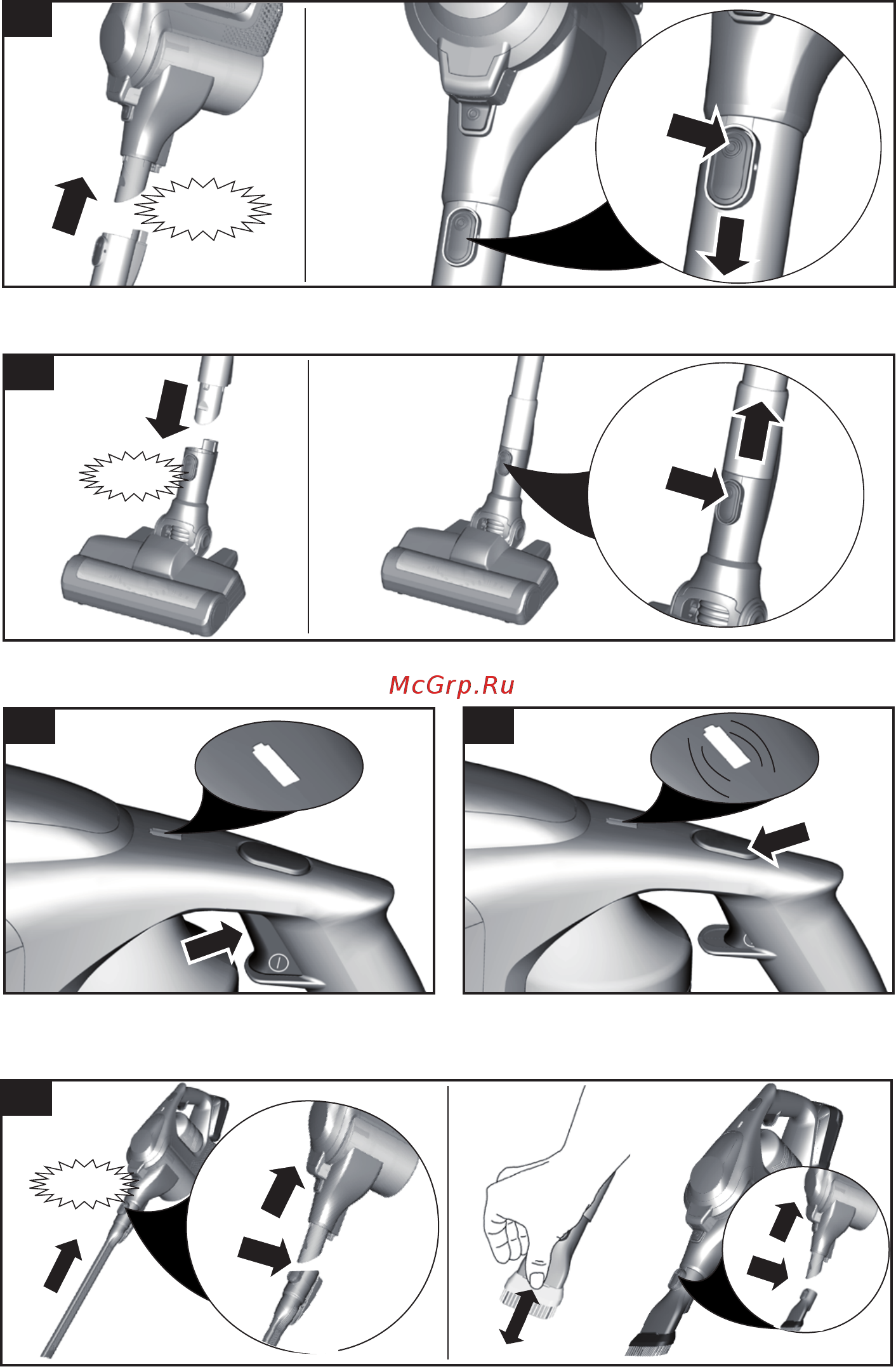 McGrp.Ru