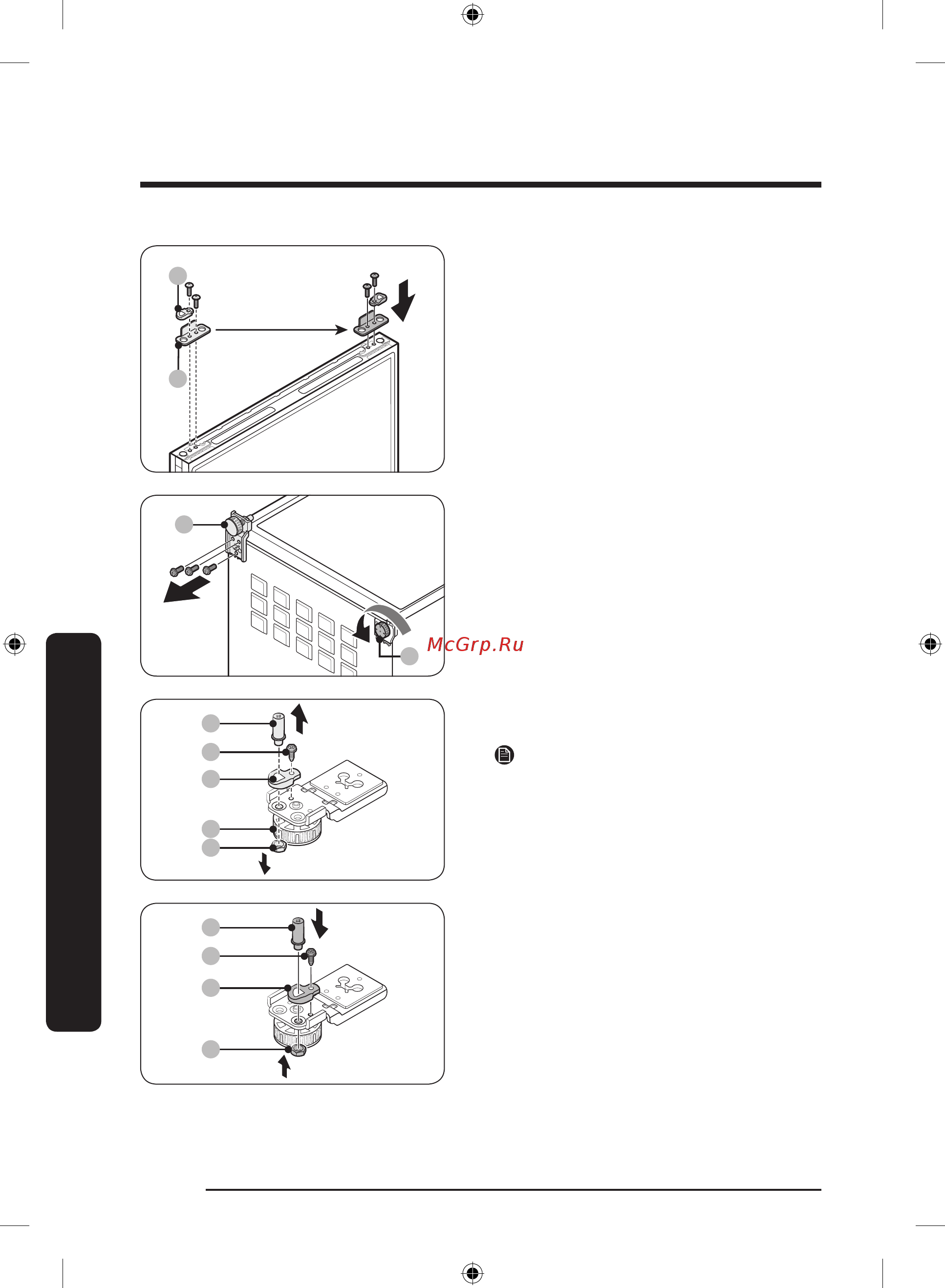 McGrp.Ru