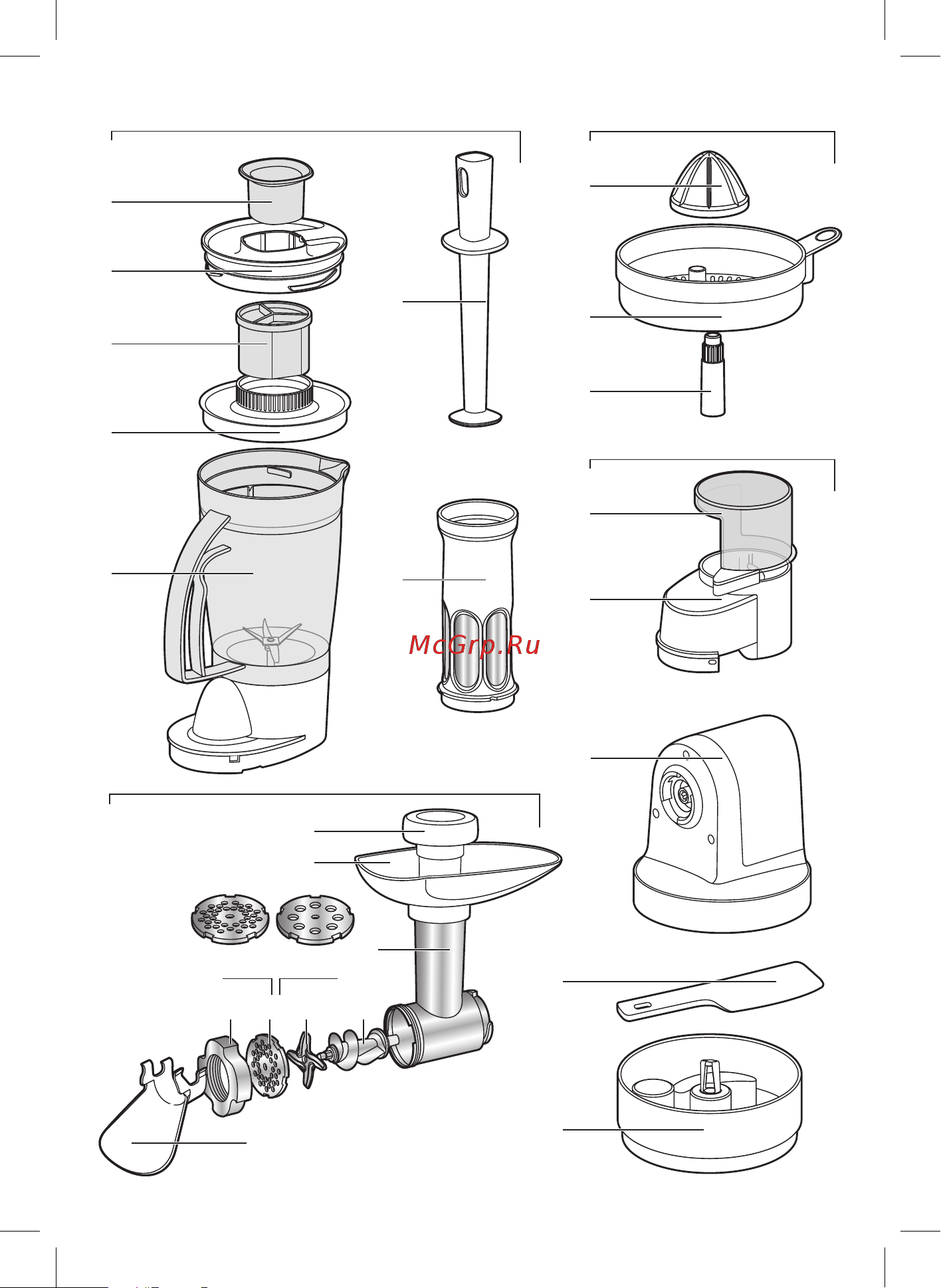 McGrp.Ru