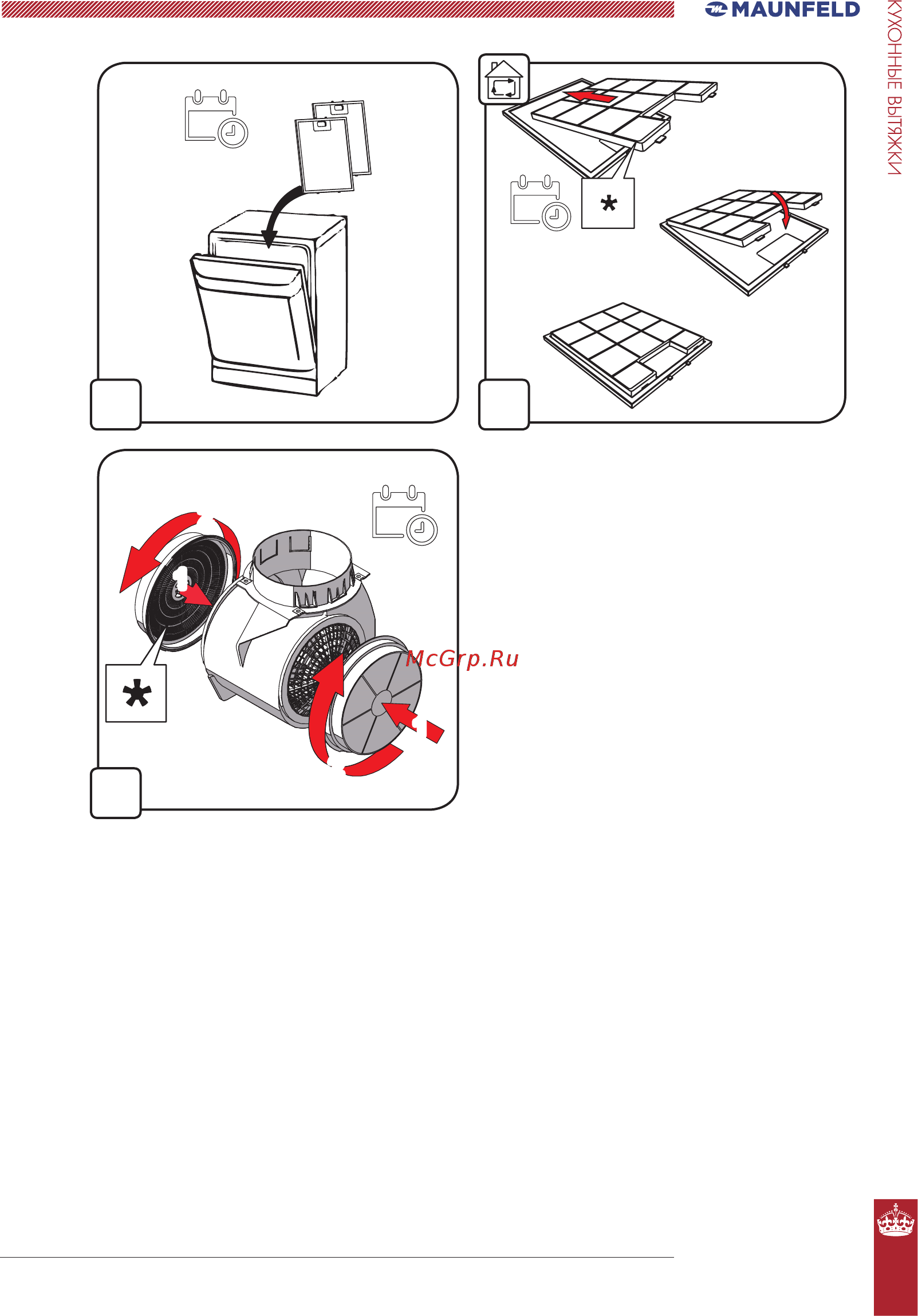 MAUNFELD

КУХОННЫЕ ВЫТЯЖКИ

*

*

McGrp.Ru