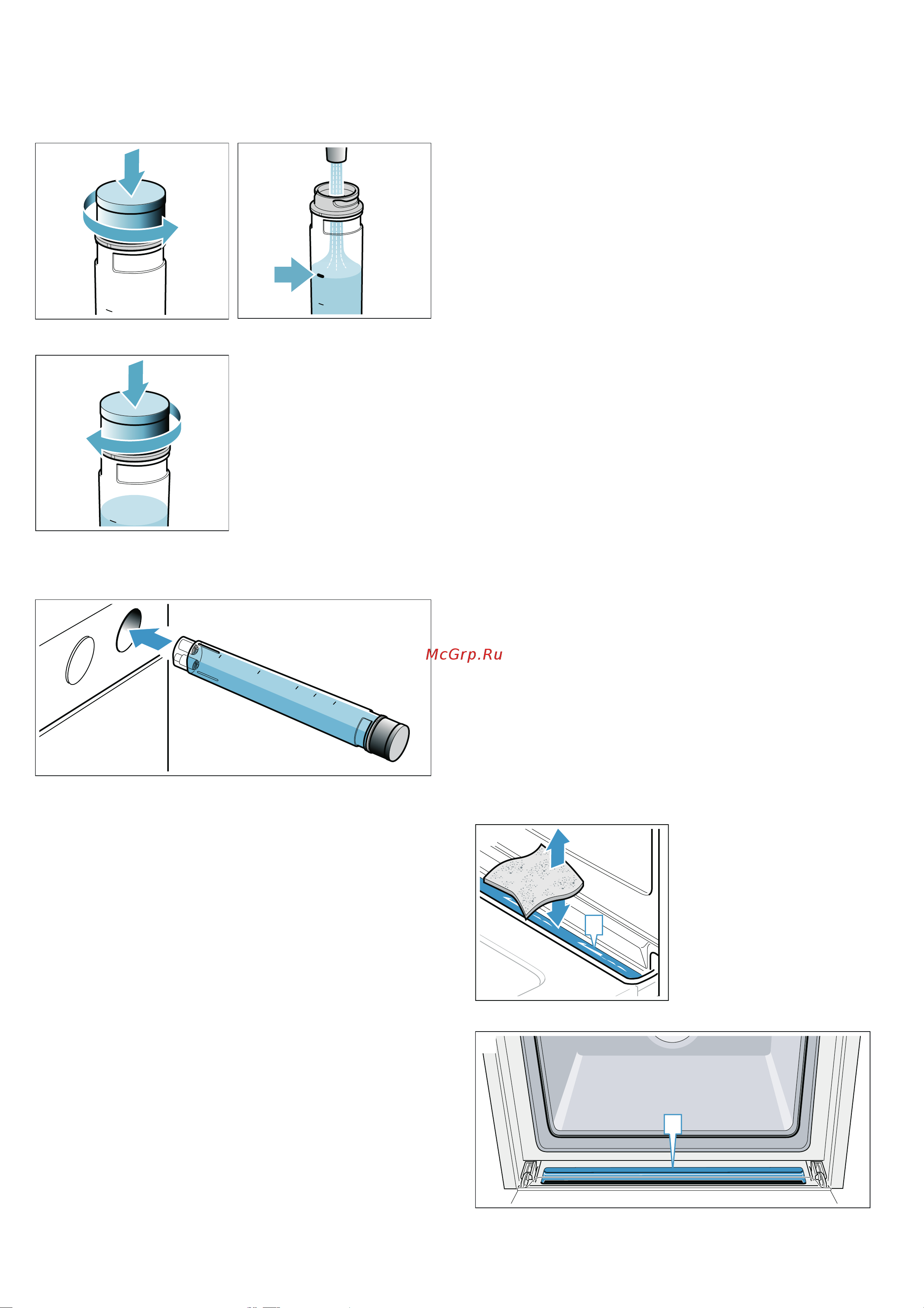 McGrp.Ru