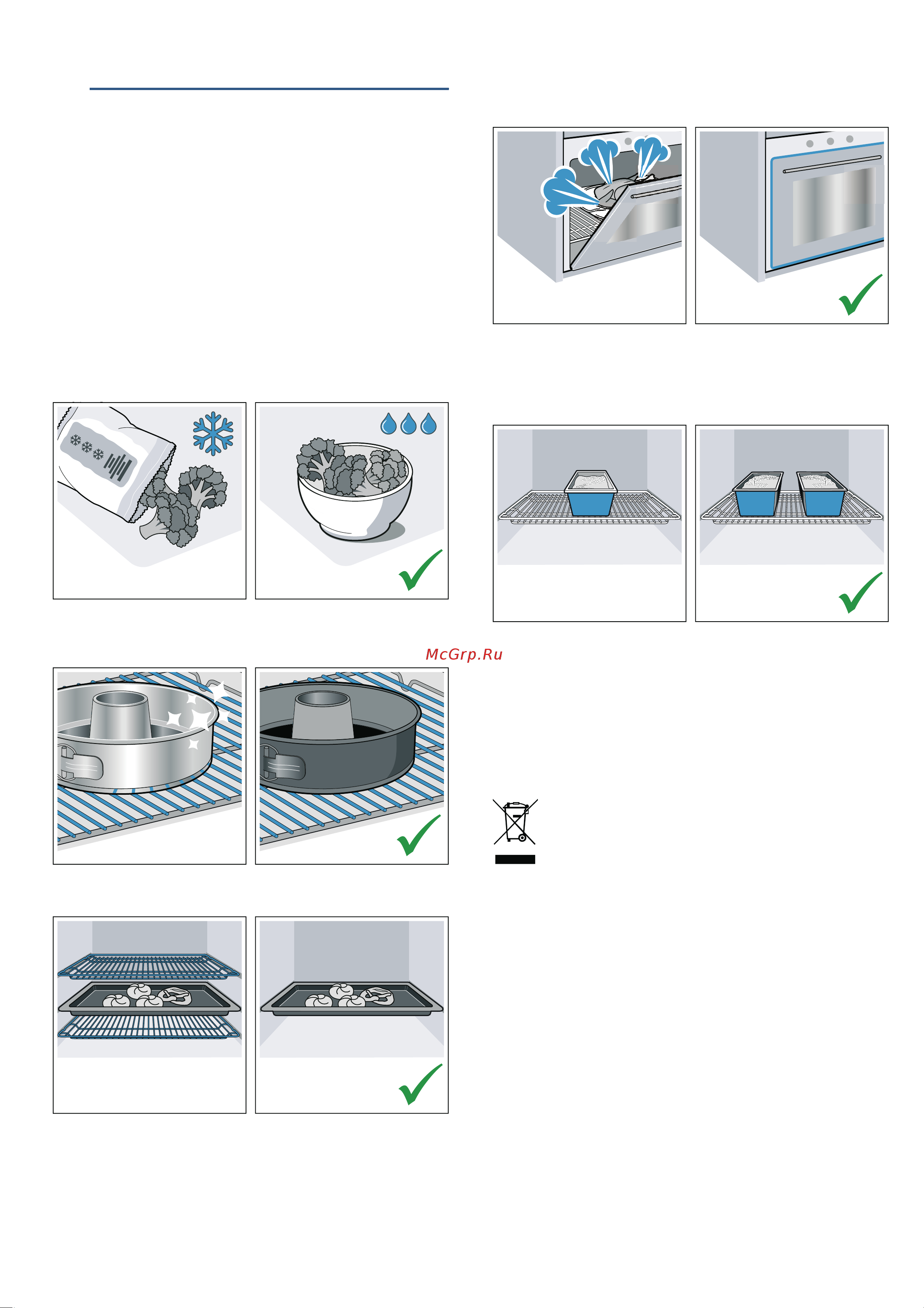 McGrp.Ru