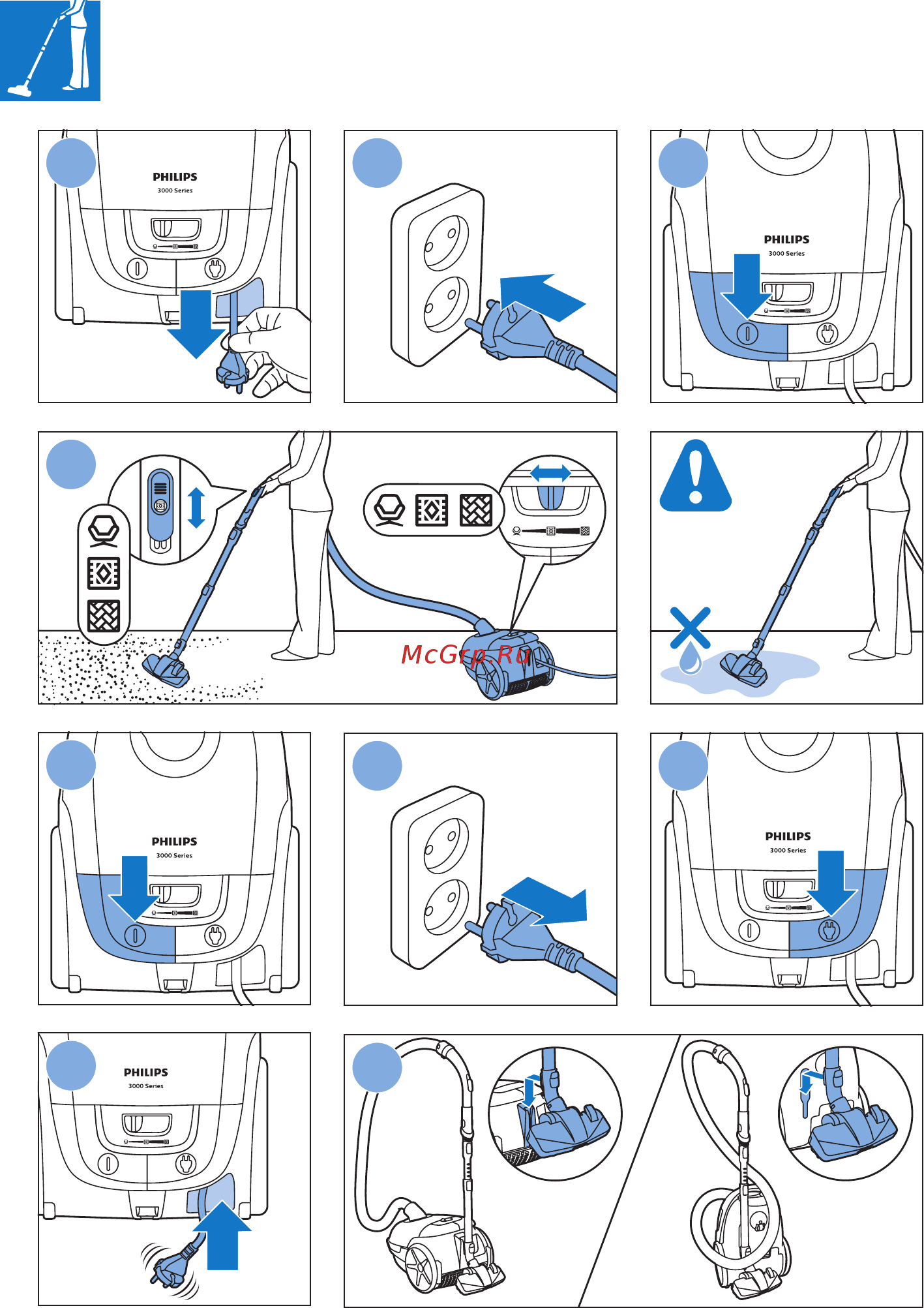 PHILIPS
3000 Series

PHILIPS
3000 Series

McGrp.Ru

PHILIPS
3000 Series

PHILIPS
3000 Series

PHILIPS
3000 Series