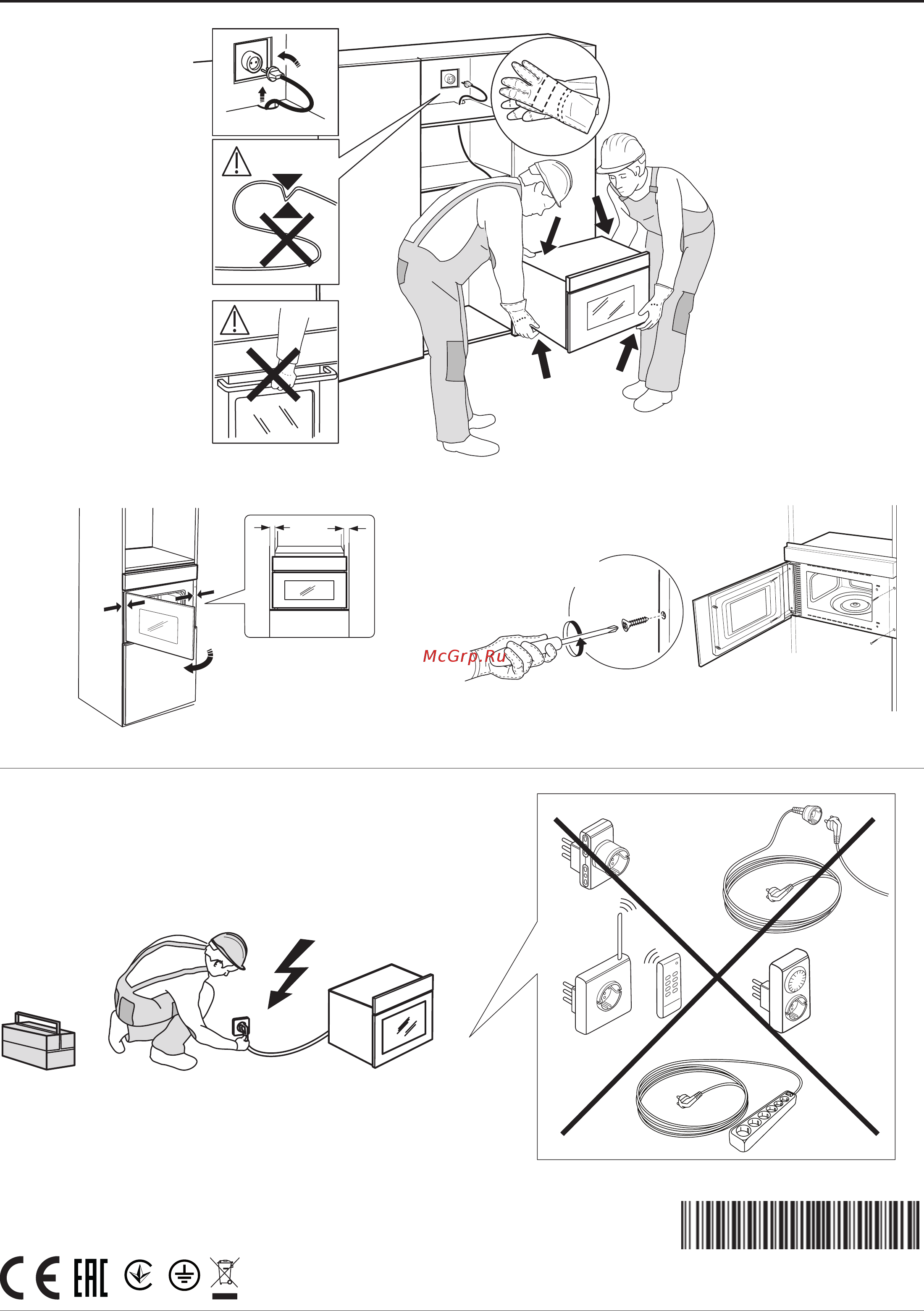 McGrp.Ru

CE EAC