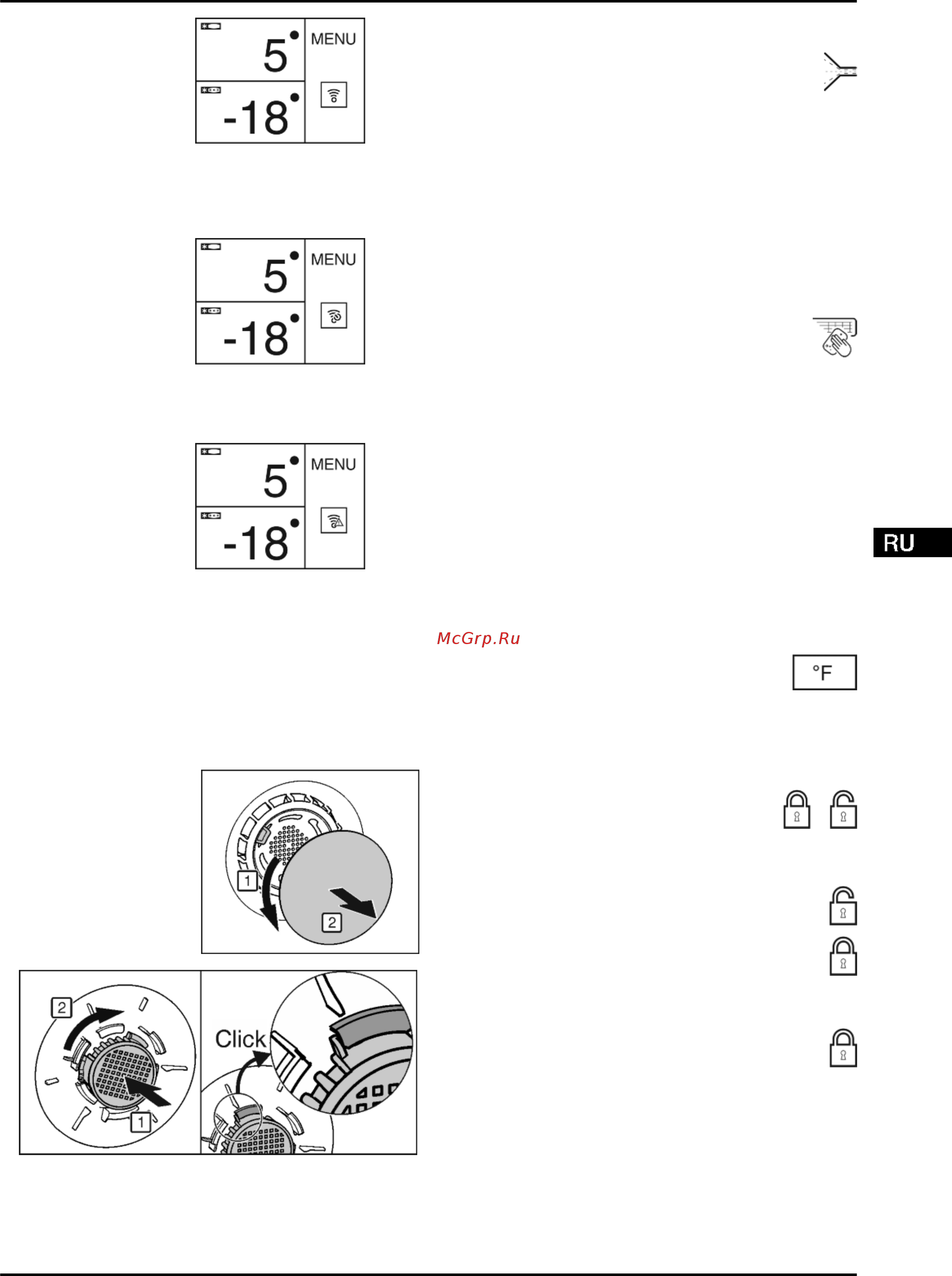 5 MENU
-18

5 MENU
-18

5 MENU
-18

RU

McGrp.Ru

°F

1
2

2
1
Click