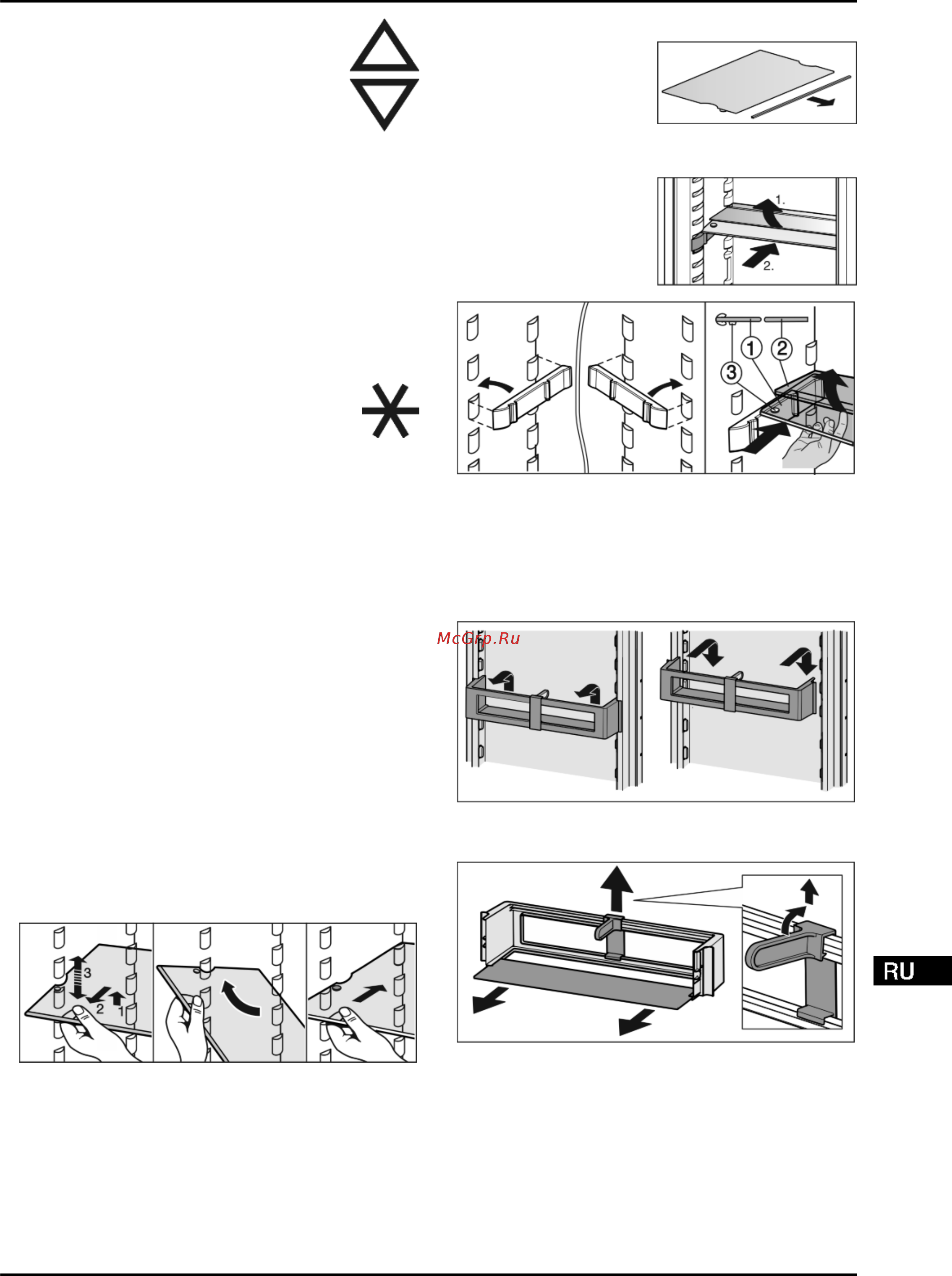 1.
2.
1
2
3
McGrp.Ru
3
2
1
RU