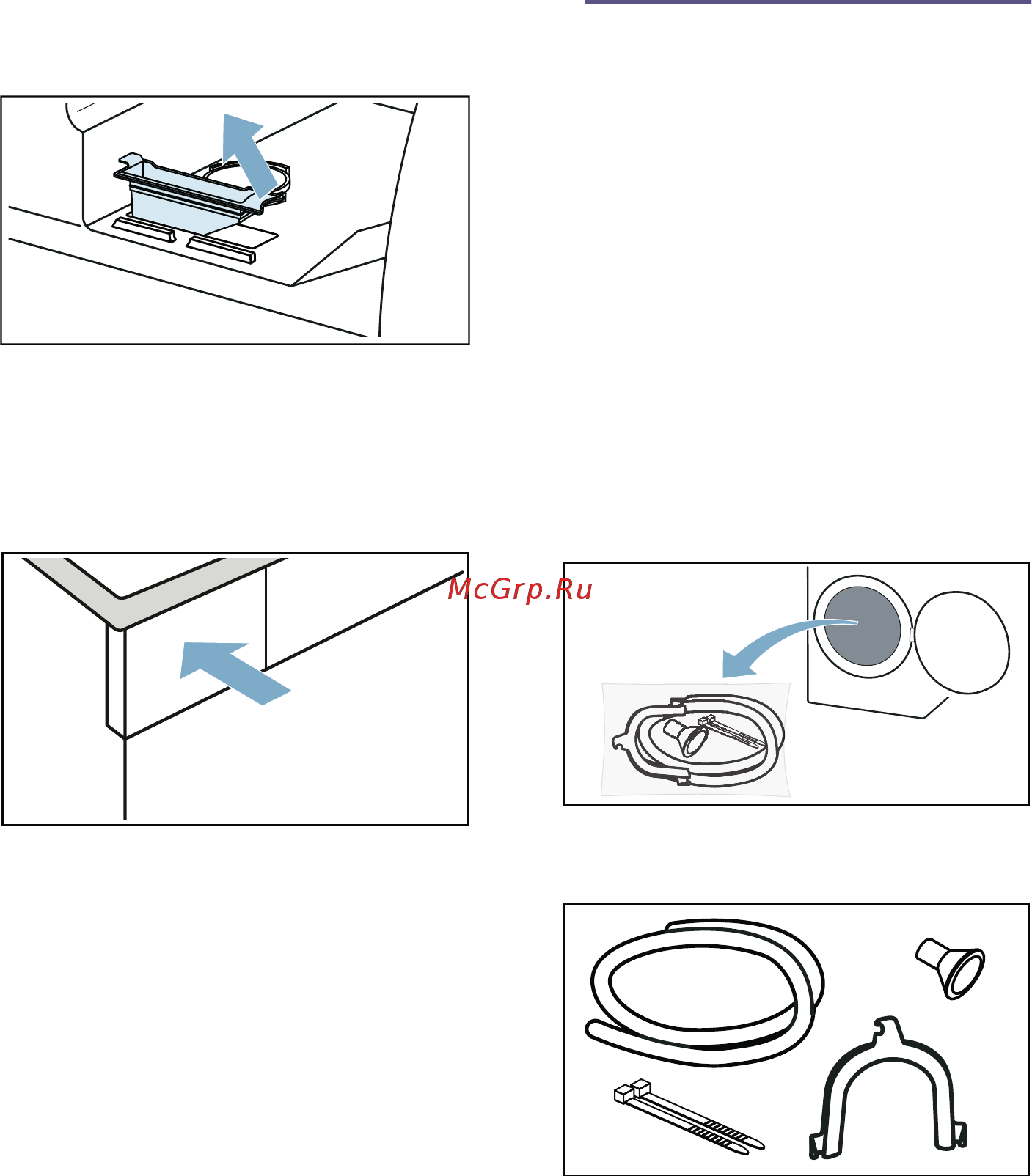 McGrp.Ru