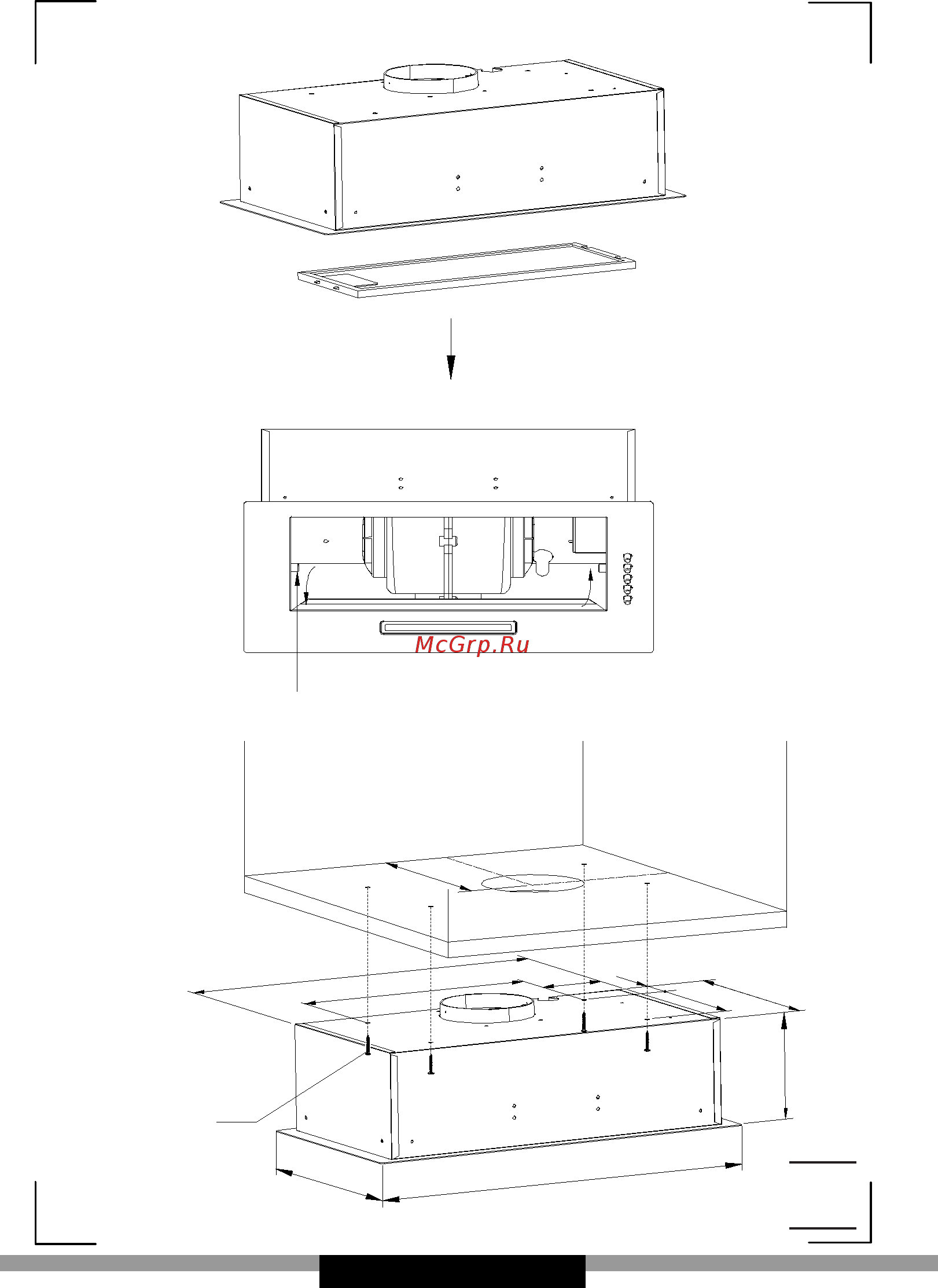 McGrp.Ru