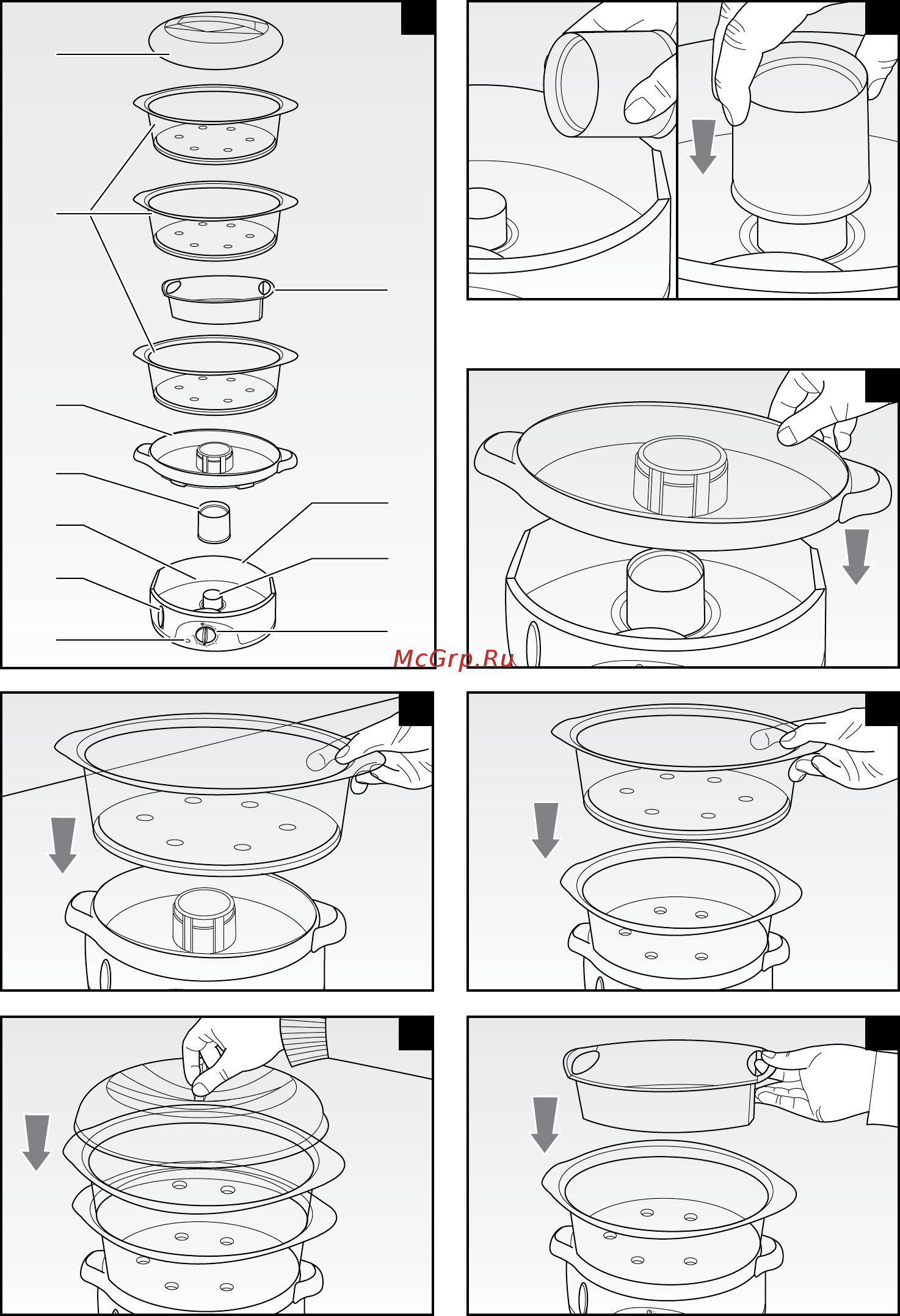 McGrp.Ru