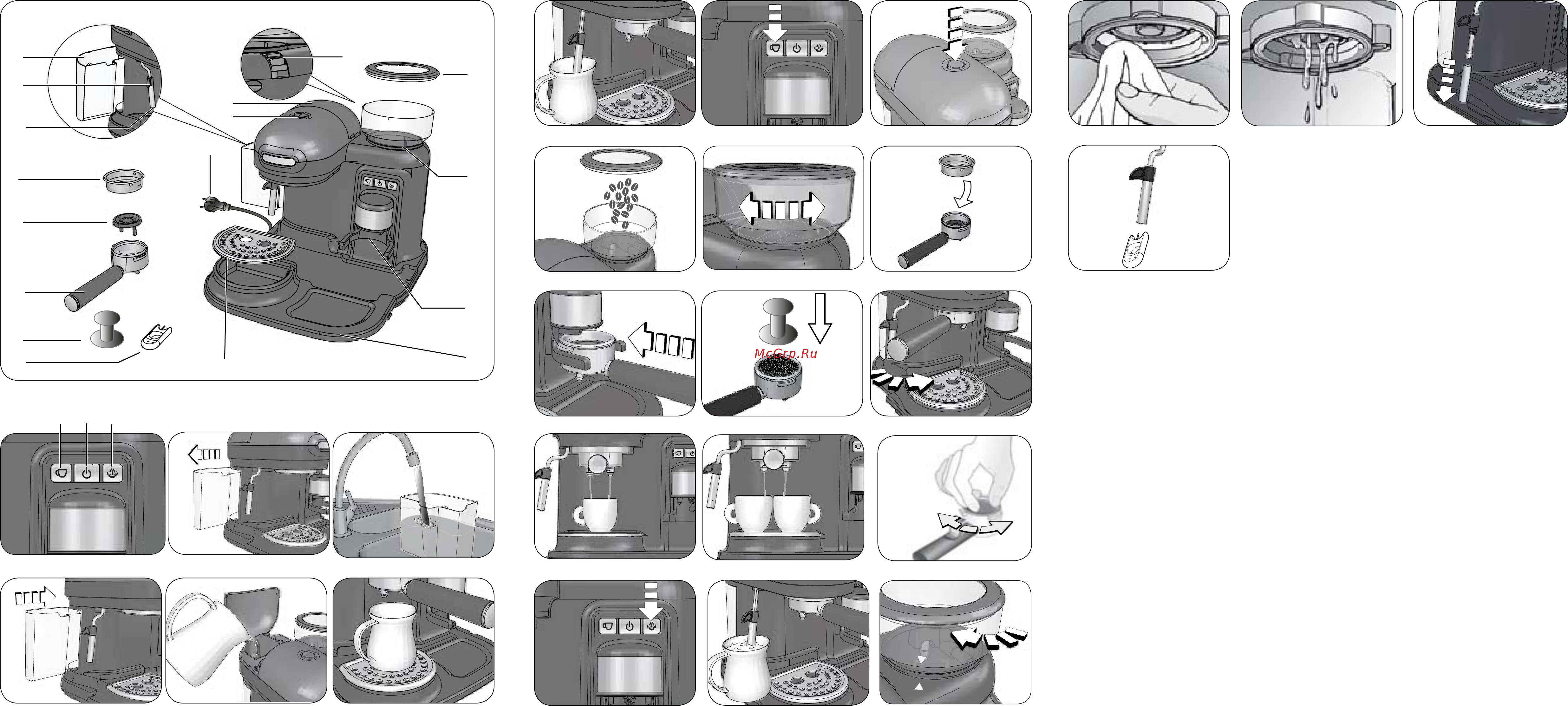 McGrp.Ru