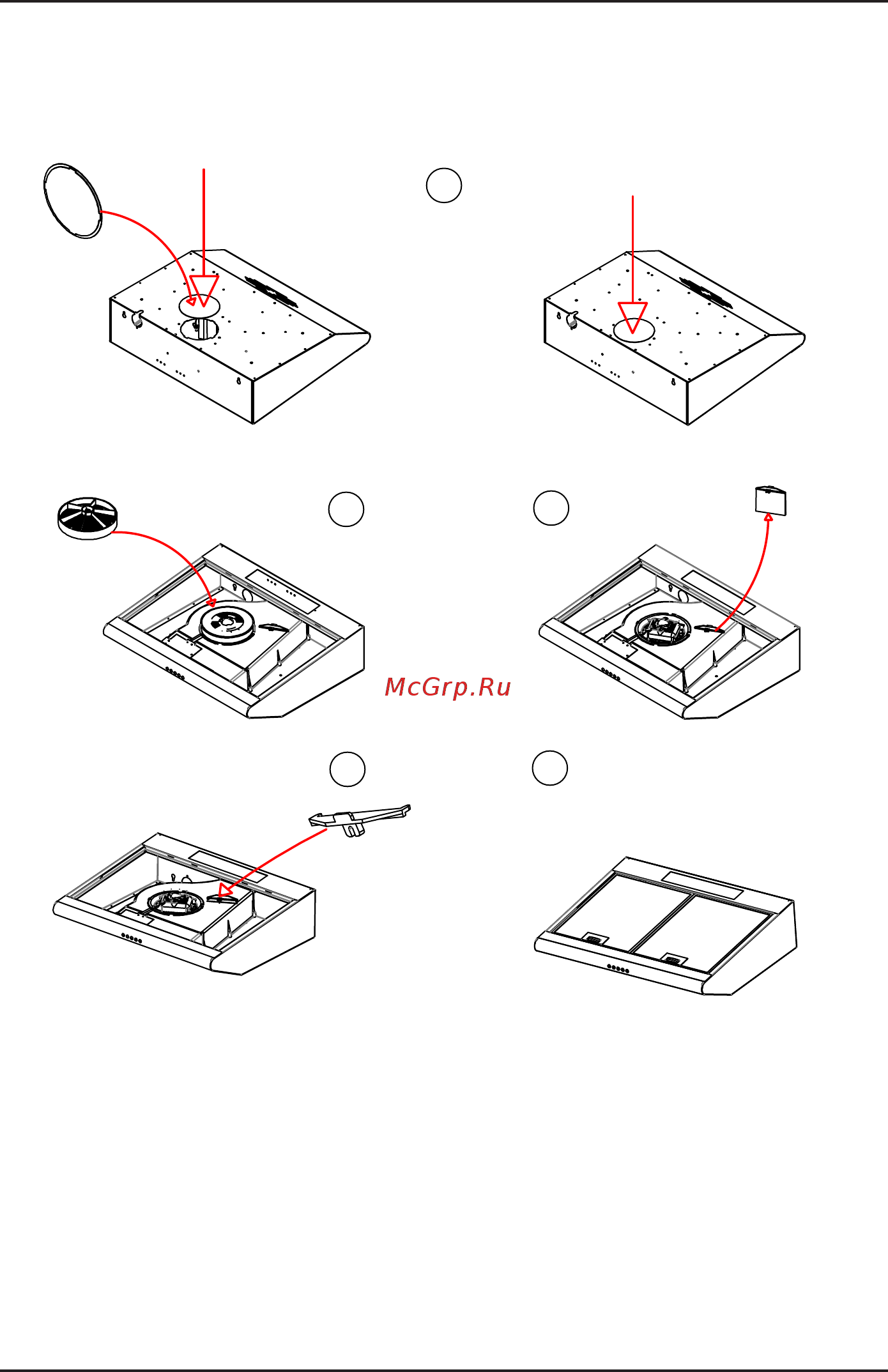 McGrp.Ru