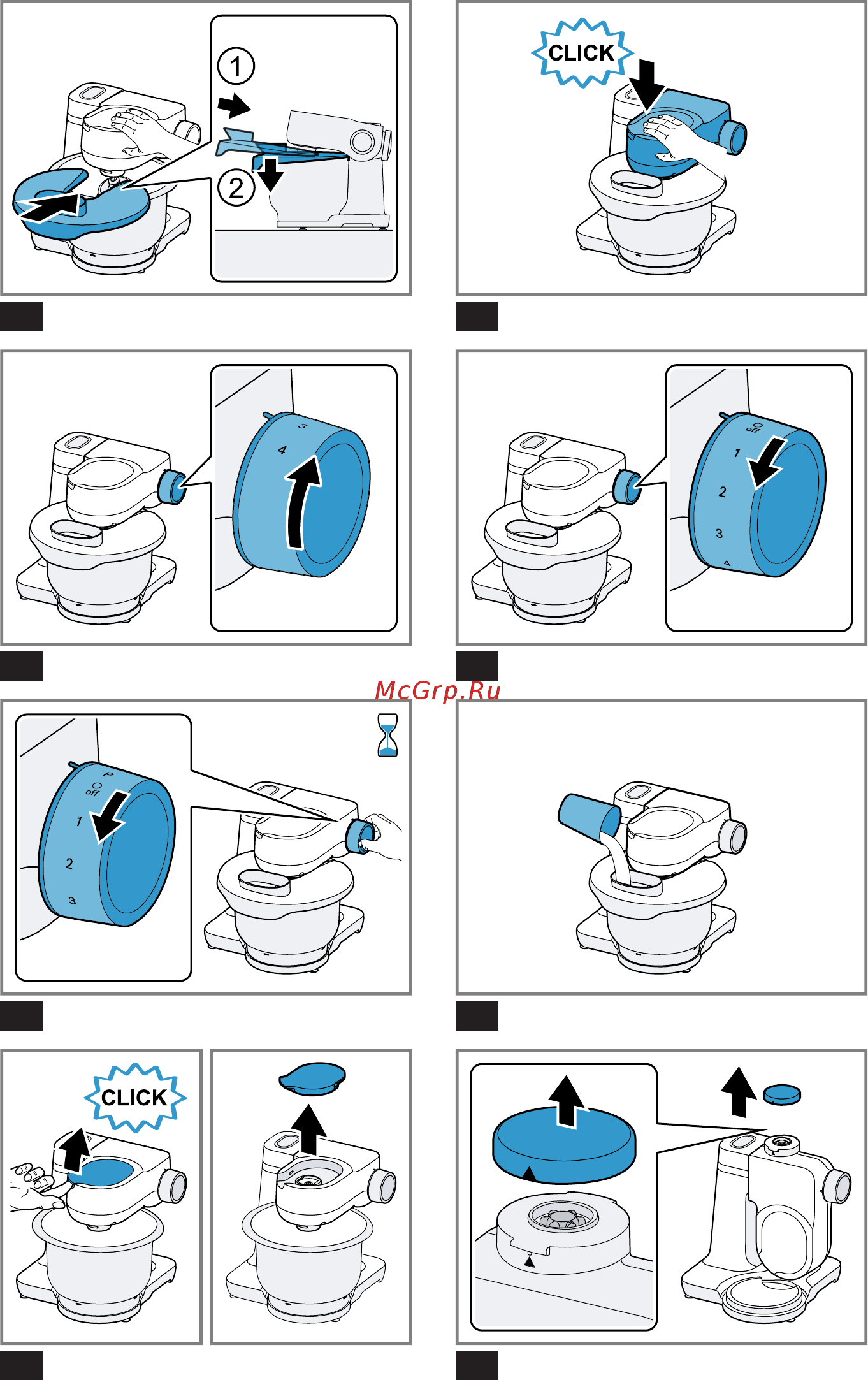 1
2

CLICK

3
4

off
1
2
3
4

McGrp.Ru

P
off
1
2
3

CLICK