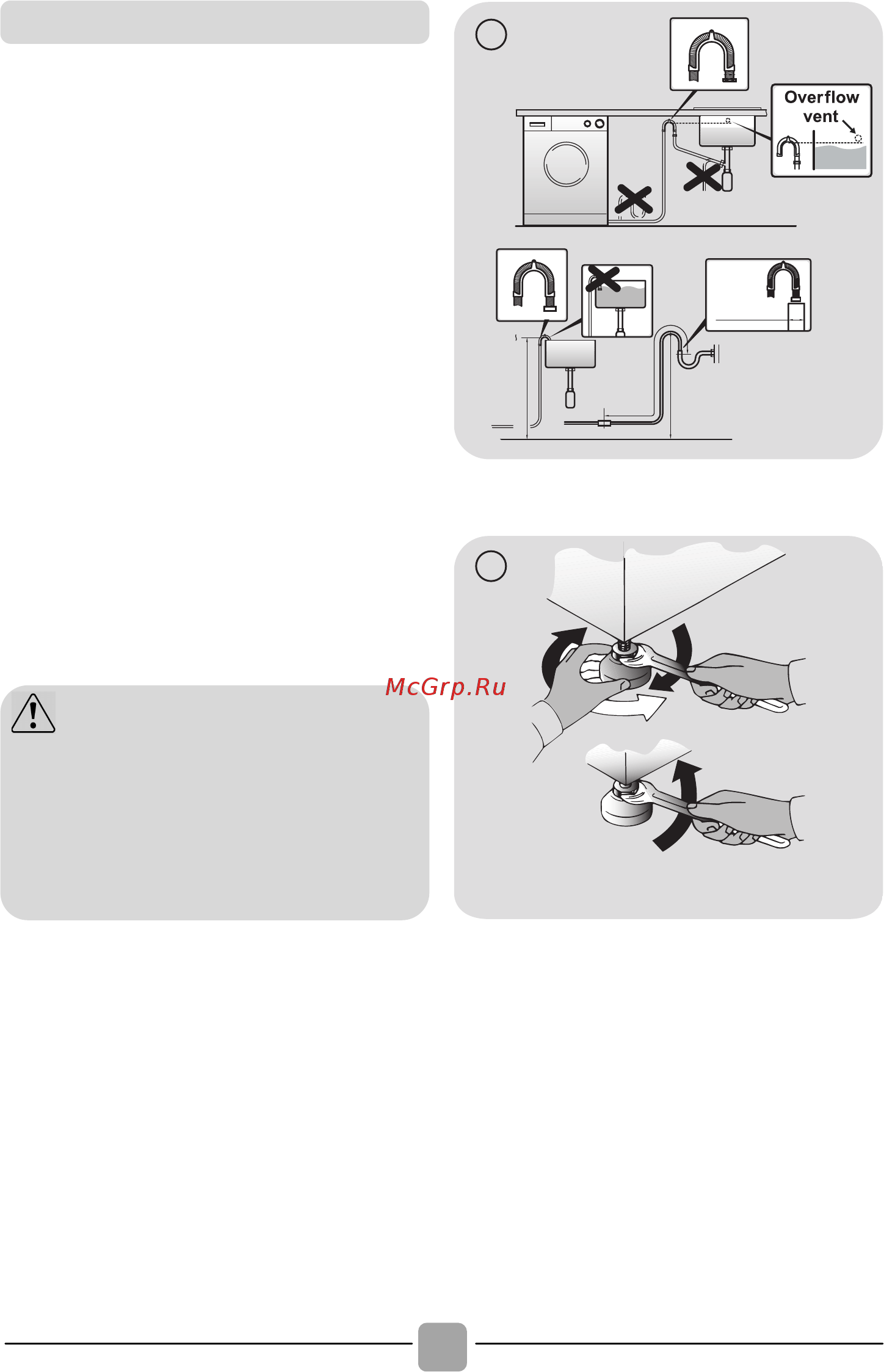 Overflow vent

McGrp.Ru