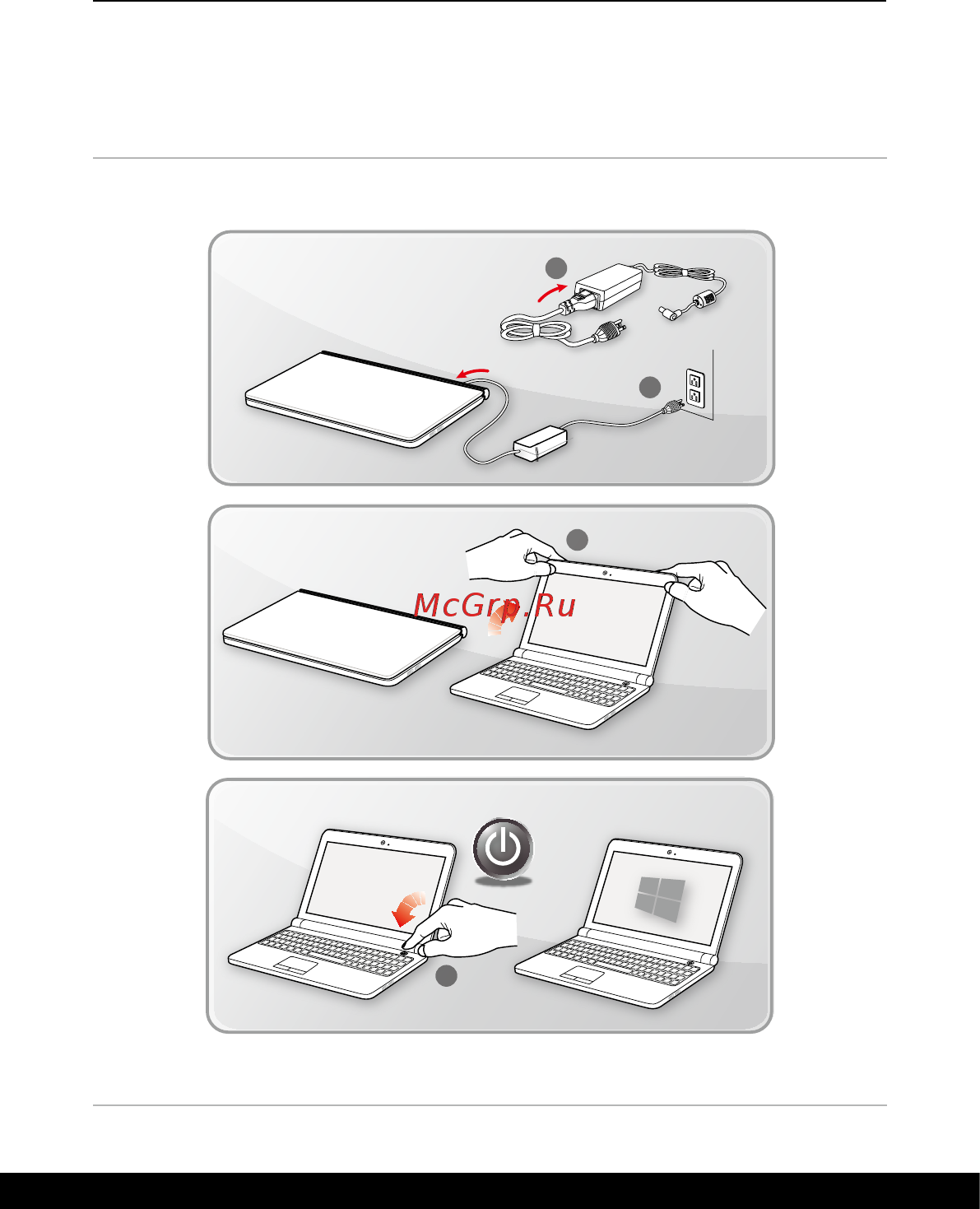 McGrp.Ru