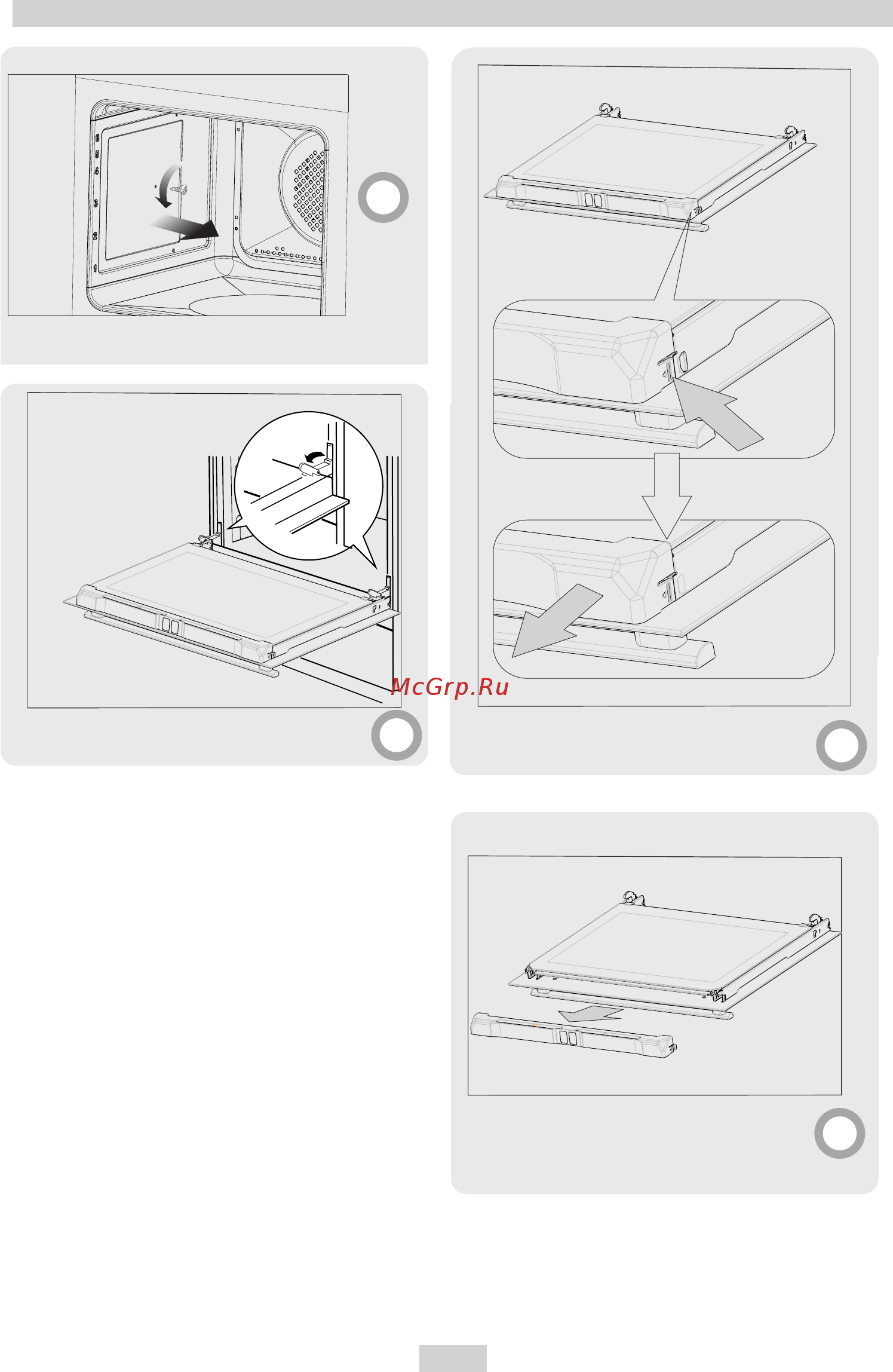 McGrp.Ru