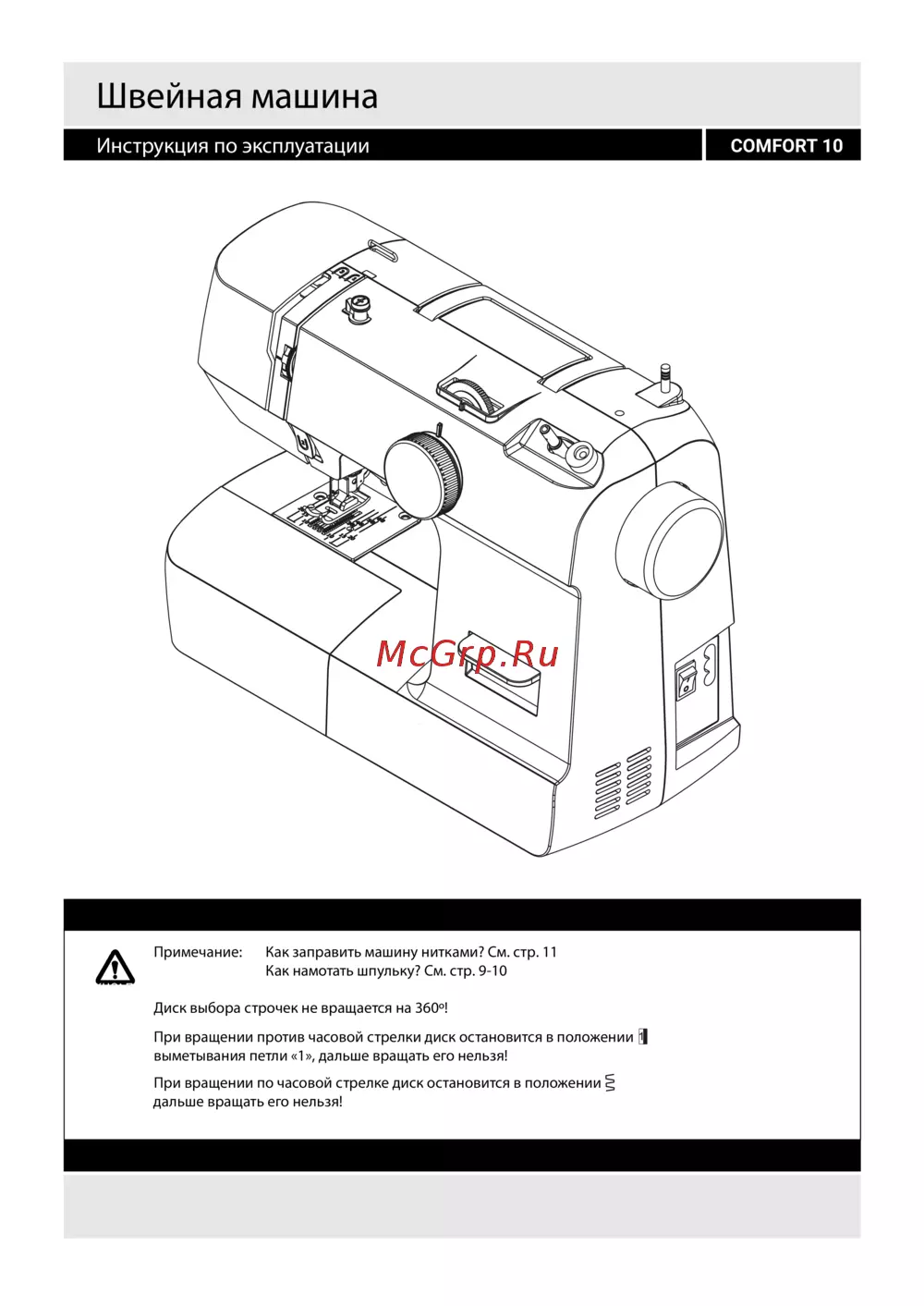 Швейная машина

Инструкция по эксплуатации

COMFORT 10

McGrp.Ru

Примечание: Как заправить машину нитками? См. стр. 11
Как намотать шпульку? См. стр. 9-10

Диск выбора строчек не вращается на 360º!

При вращении против часовой стрелки диск остановится в положении выметывания петли «1», дальше вращать его нельзя!

При вращении по часовой стрелке диск остановится в положении дальше вращать его нельзя!