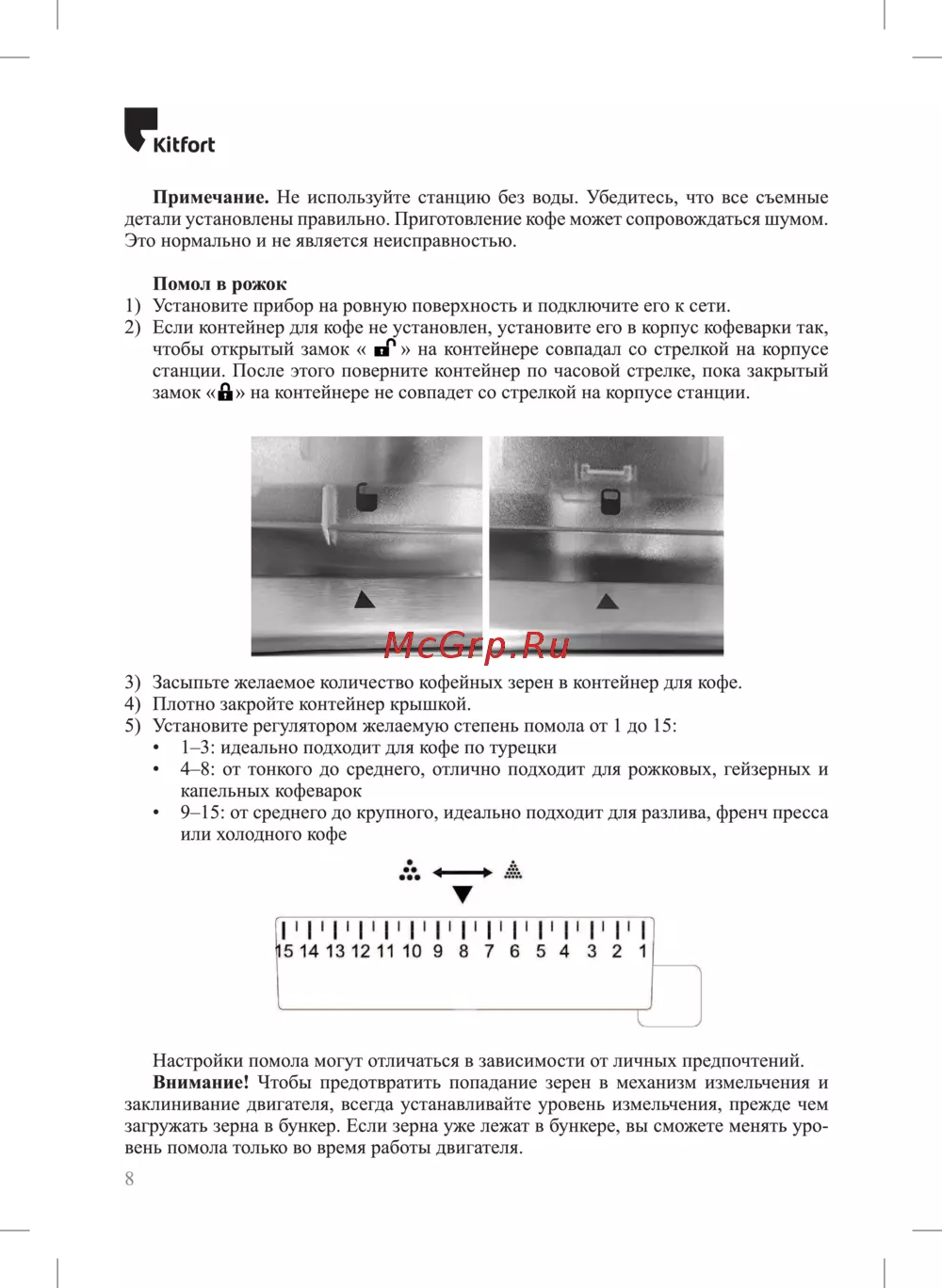 Kitfort

**Примечание.** Не используйте станцию без воды. Убедитесь, что все съемные детали установлены правильно. Приготовление кофе может сопровождаться шумом. Это нормально и не является неисправностью.

**Помол в рожок**

1) Установите прибор на ровную поверхность и подключите его к сети.
2) Если контейнер для кофе не установлен, установите его в корпус кофеварки так, чтобы открытый замок « » на контейнере совпадал со стрелкой на корпусе станции. После этого поверните контейнер по часовой стрелке, пока закрытый замок « » на контейнере не совпадет со стрелкой на корпусе станции.

McGrp.Ru

3) Засыпьте желаемое количество кофейных зерен в контейнер для кофе.
4) Плотно закройте контейнер крышкой.
5) Установите регулятором желаемую степень помола от 1 до 15:
• 1–3: идеально подходит для кофе по турецки
• 4–8: от тонкого до среднего, отлично подходит для рожковых, гейзерных и капельных кофеварок
• 9–15: от среднего до крупного, идеально подходит для разлива, френч пресса или холодного кофе

15 14 13 12 11 10 9 8 7 6 5 4 3 2 1

Настройки помола могут отличаться в зависимости от личных предпочтений.

**Внимание!** Чтобы предотвратить попадание зерен в механизм измельчения и заклинивание двигателя, всегда устанавливайте уровень измельчения, прежде чем загружать зерна в бункер. Если зерна уже лежат в бункере, вы сможете менять уровень помола только во время работы двигателя.

8