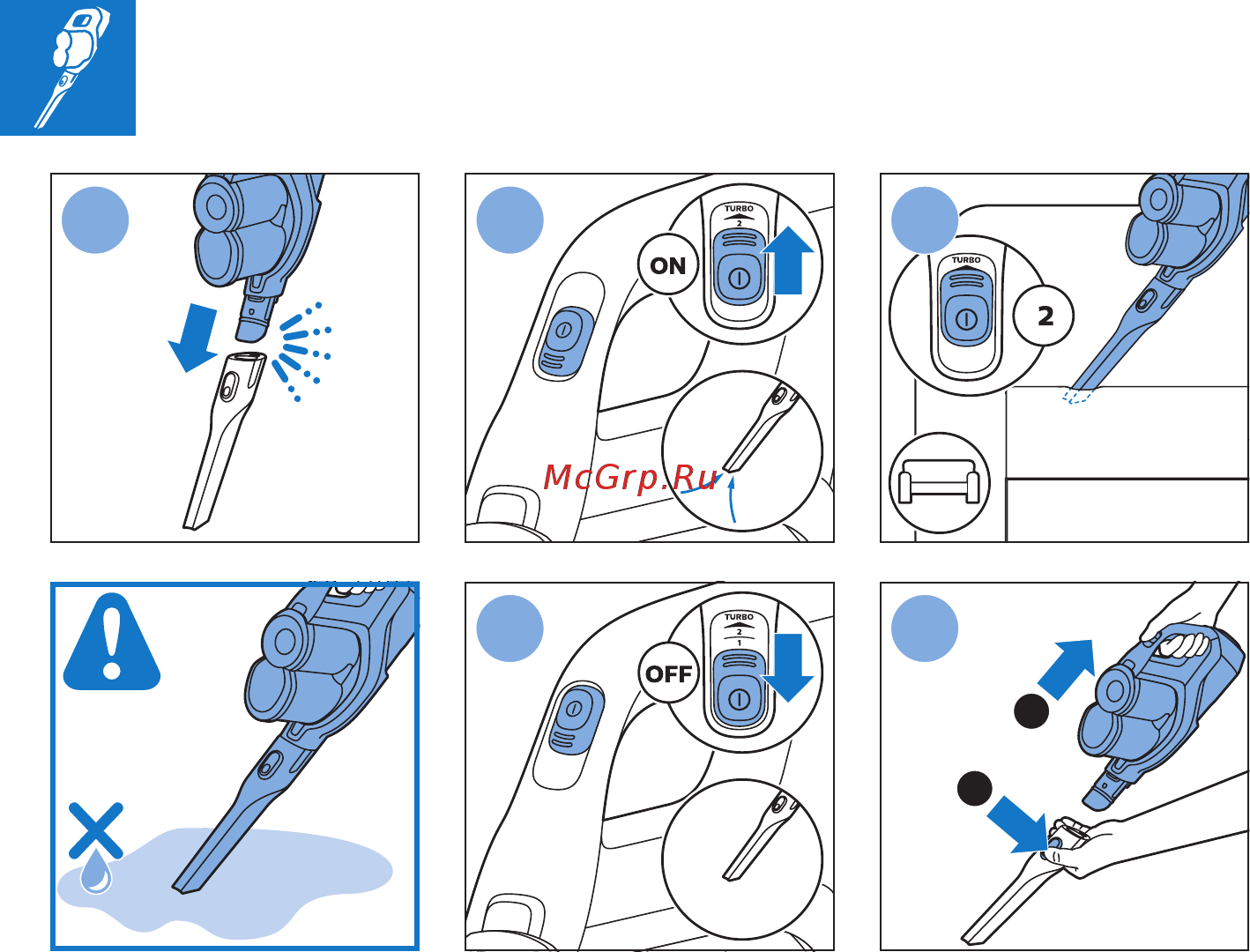 TURBO
2
ON

McGrp.Ru

TURBO
2

TURBO
2
1
OFF