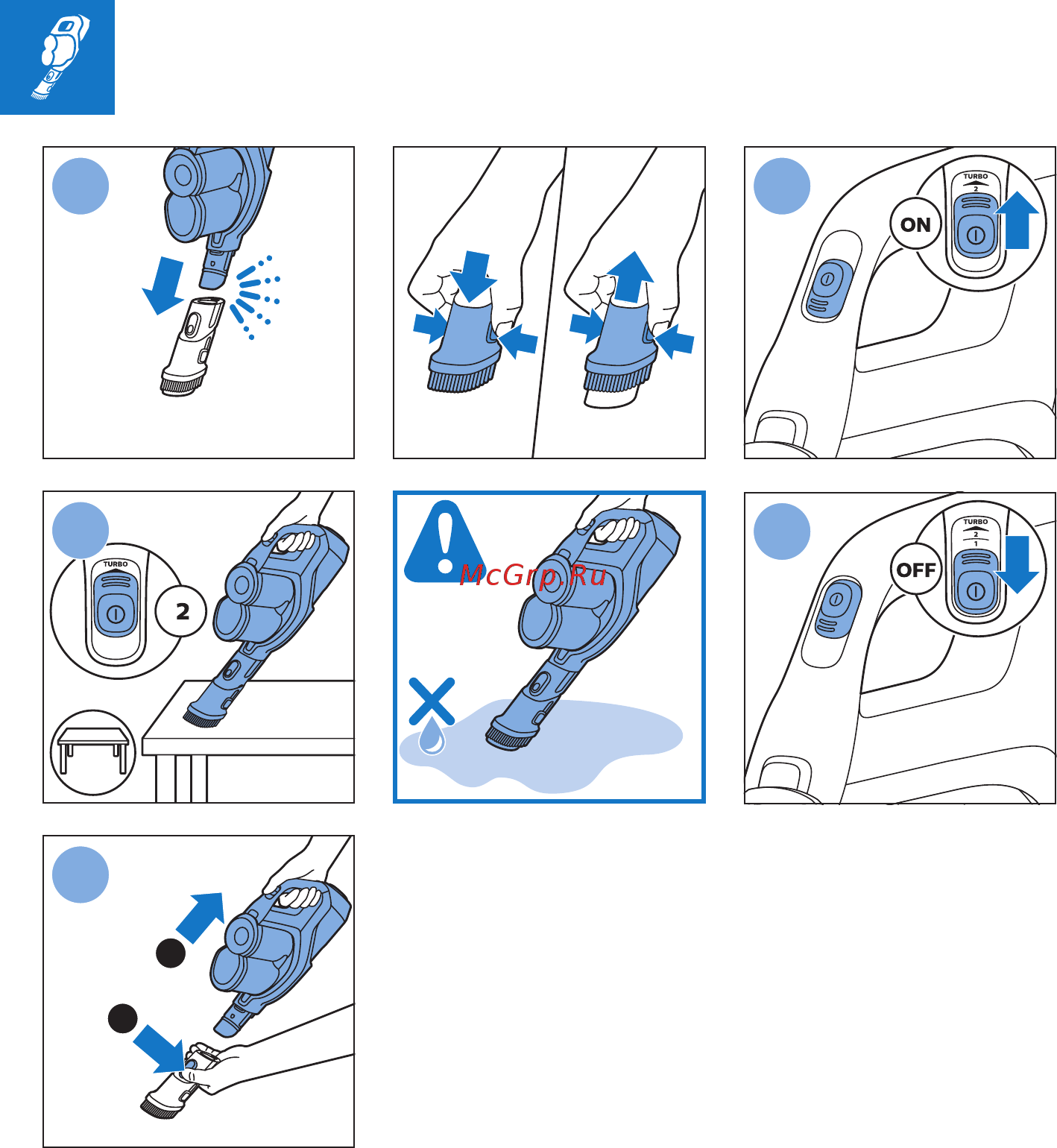 TURBO
2
ON

TURBO
2

McGrp.Ru

TURBO
2
1
OFF