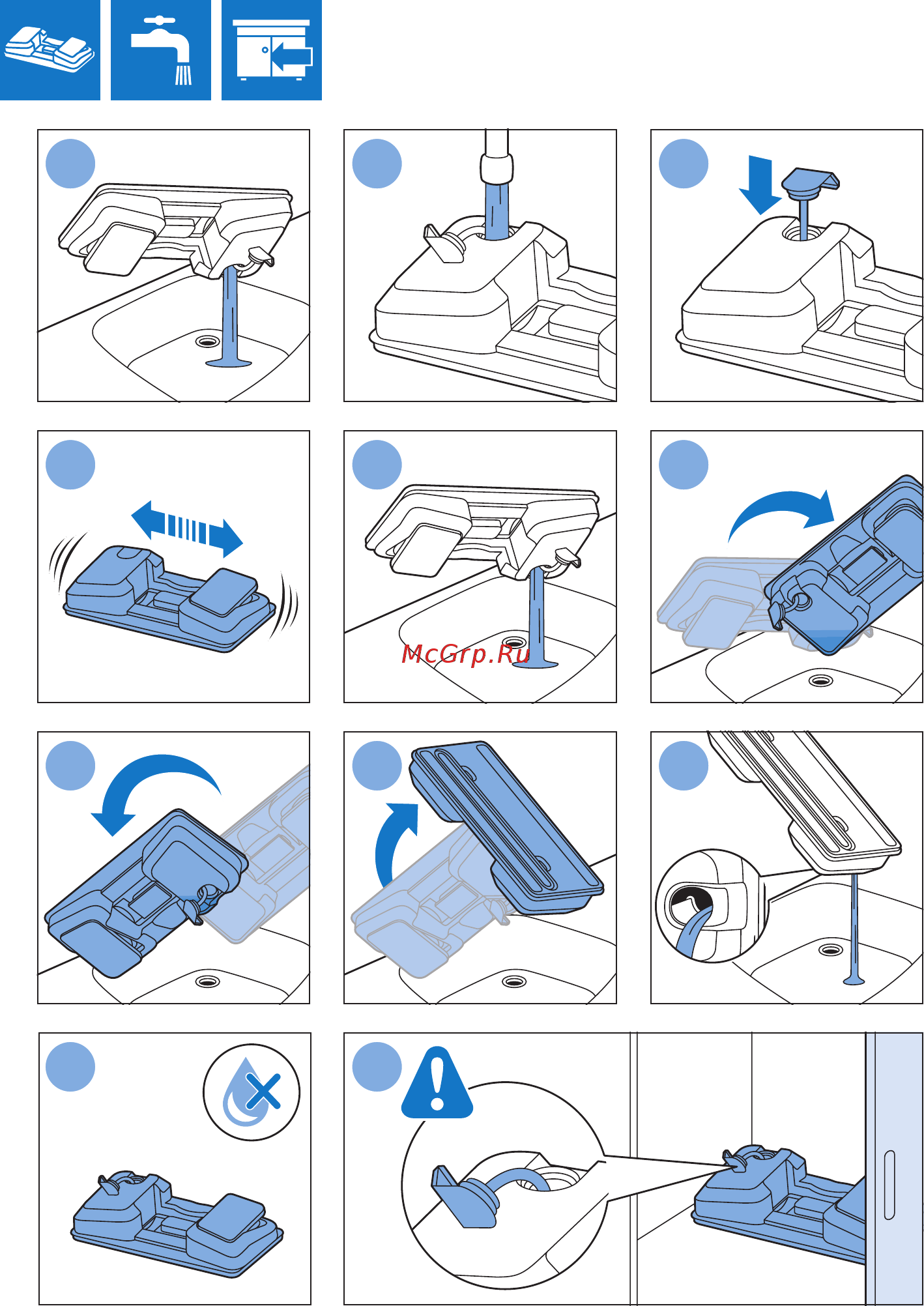 McGrp.Ru