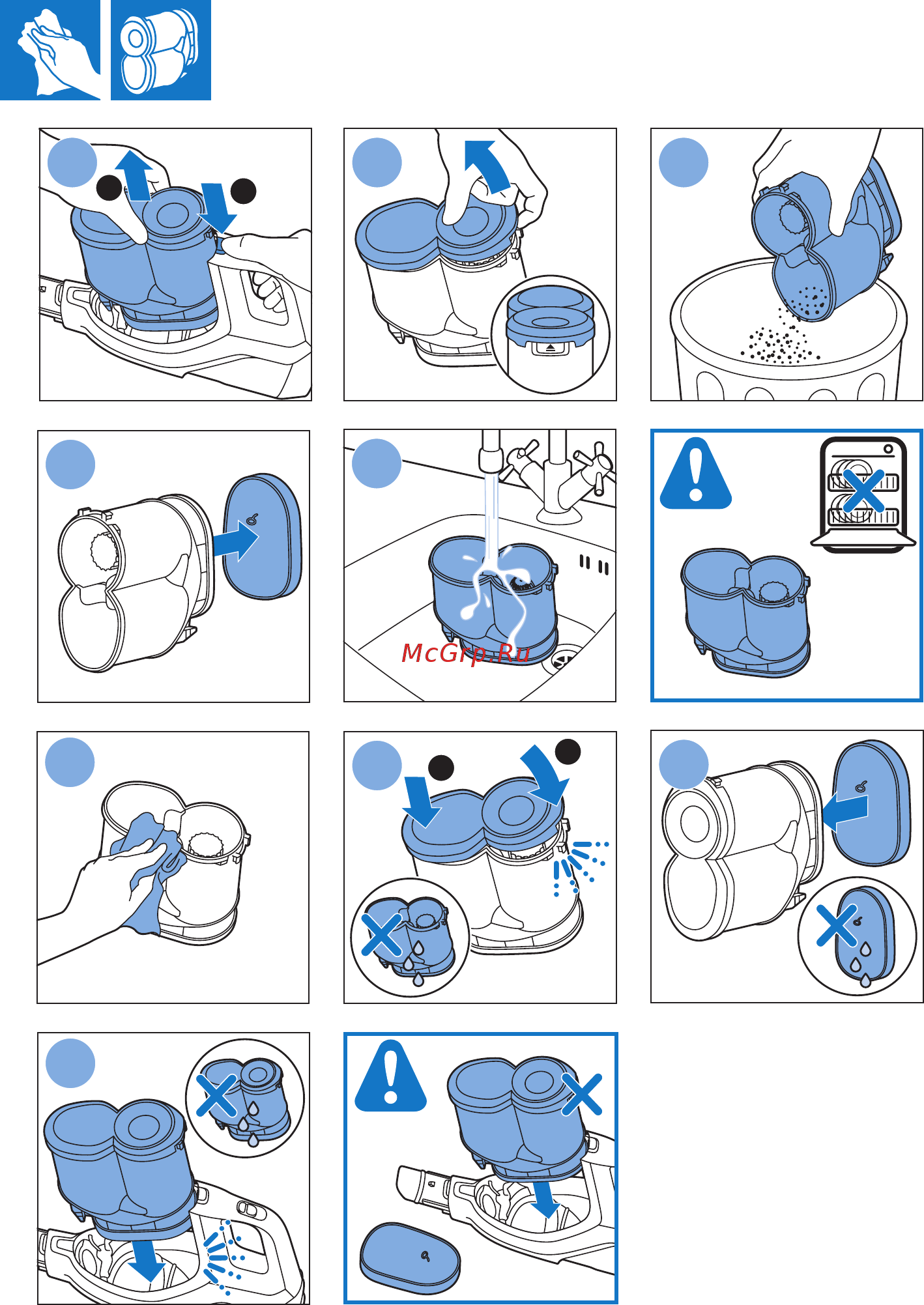 McGrp.Ru