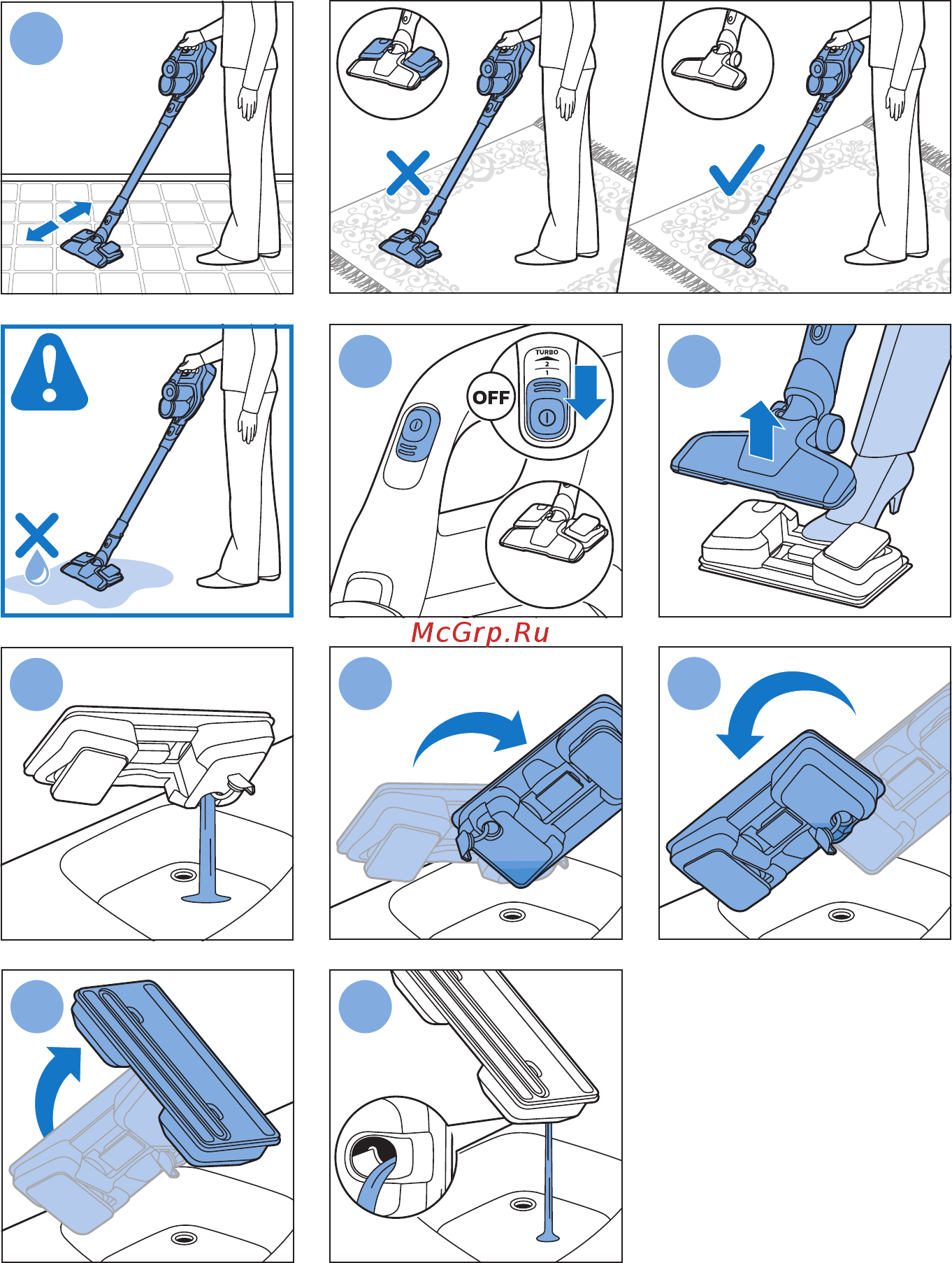 OFF
TURBO
2
1

McGrp.Ru