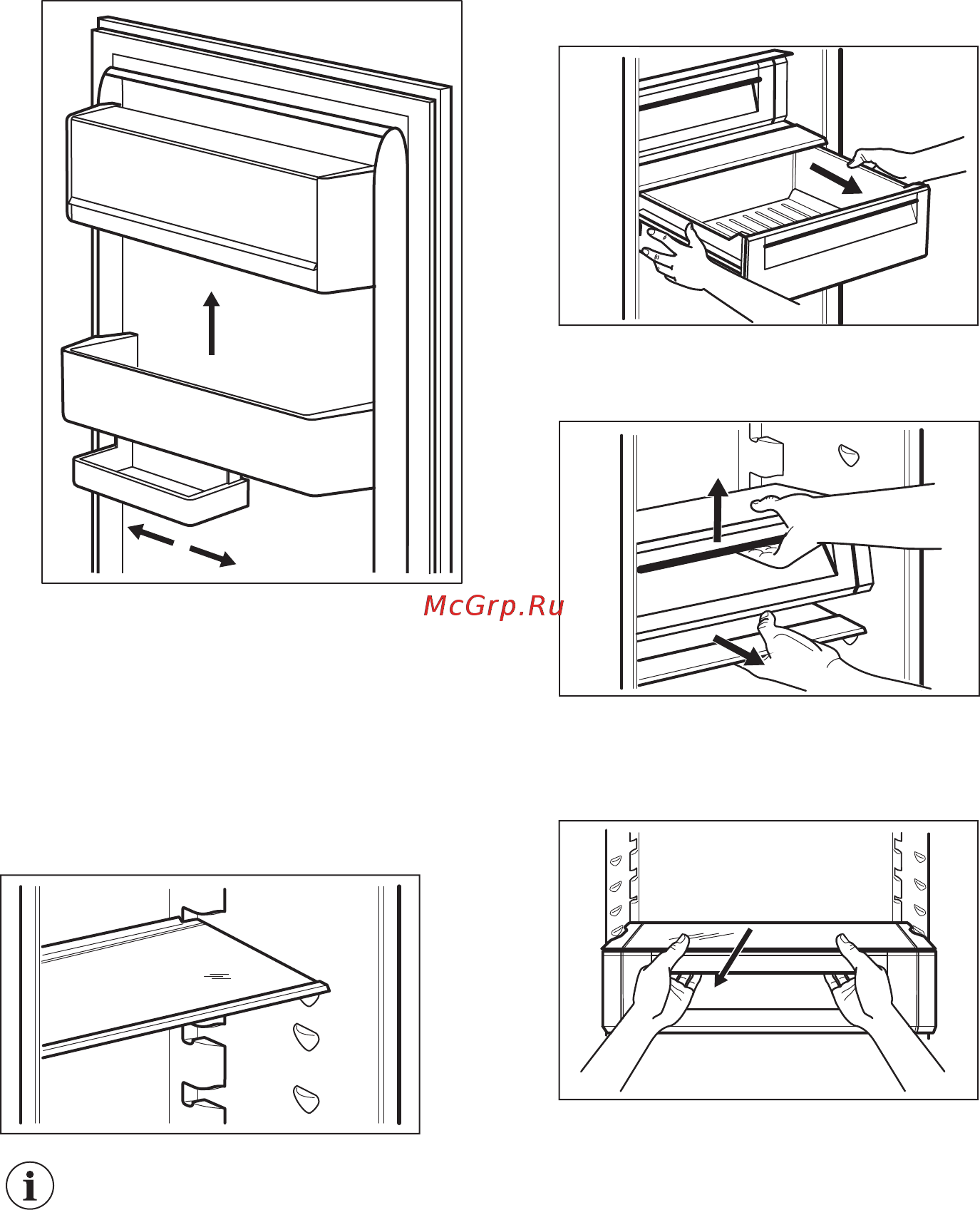 McGrp.Ru