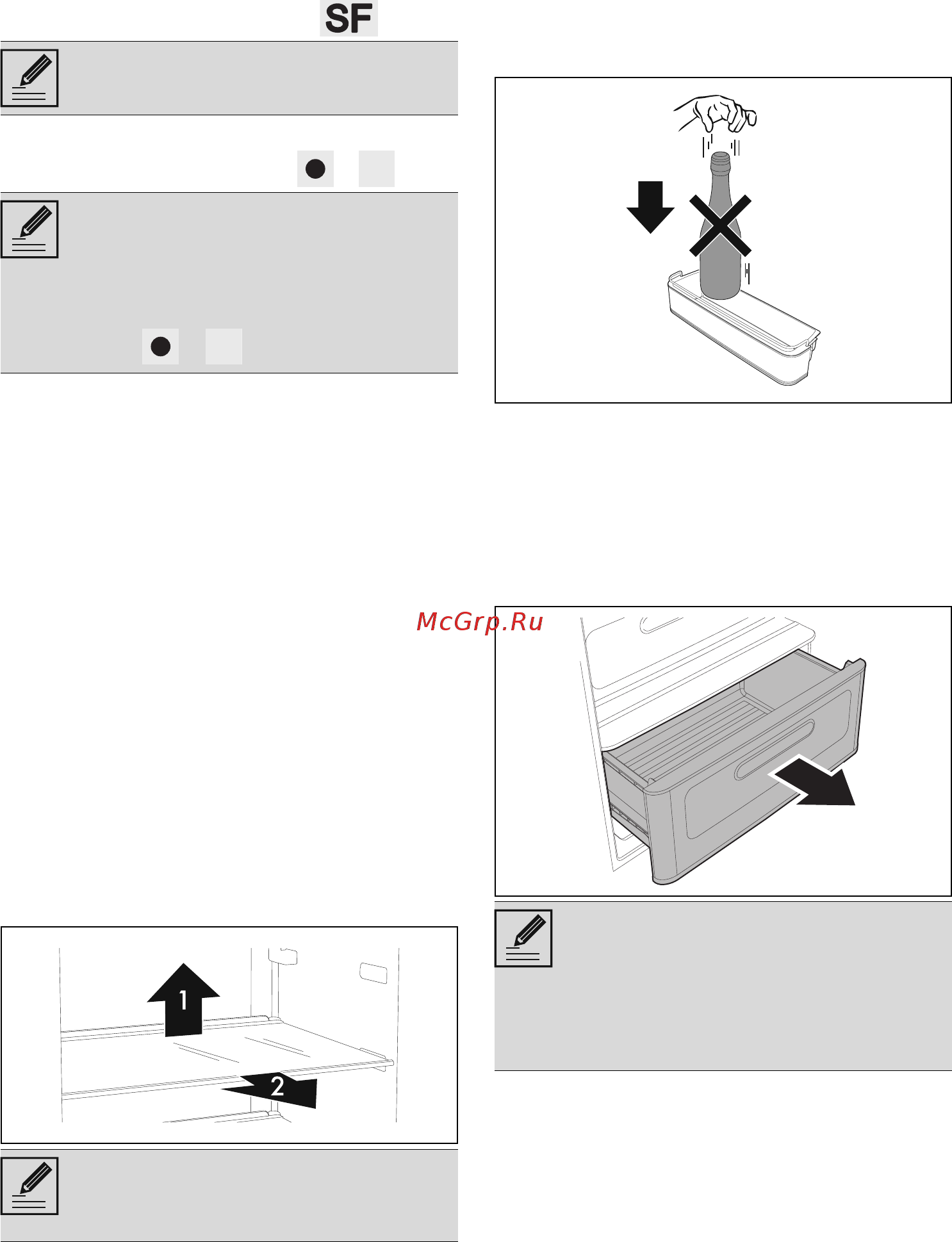 SF

McGrp.Ru

1

2