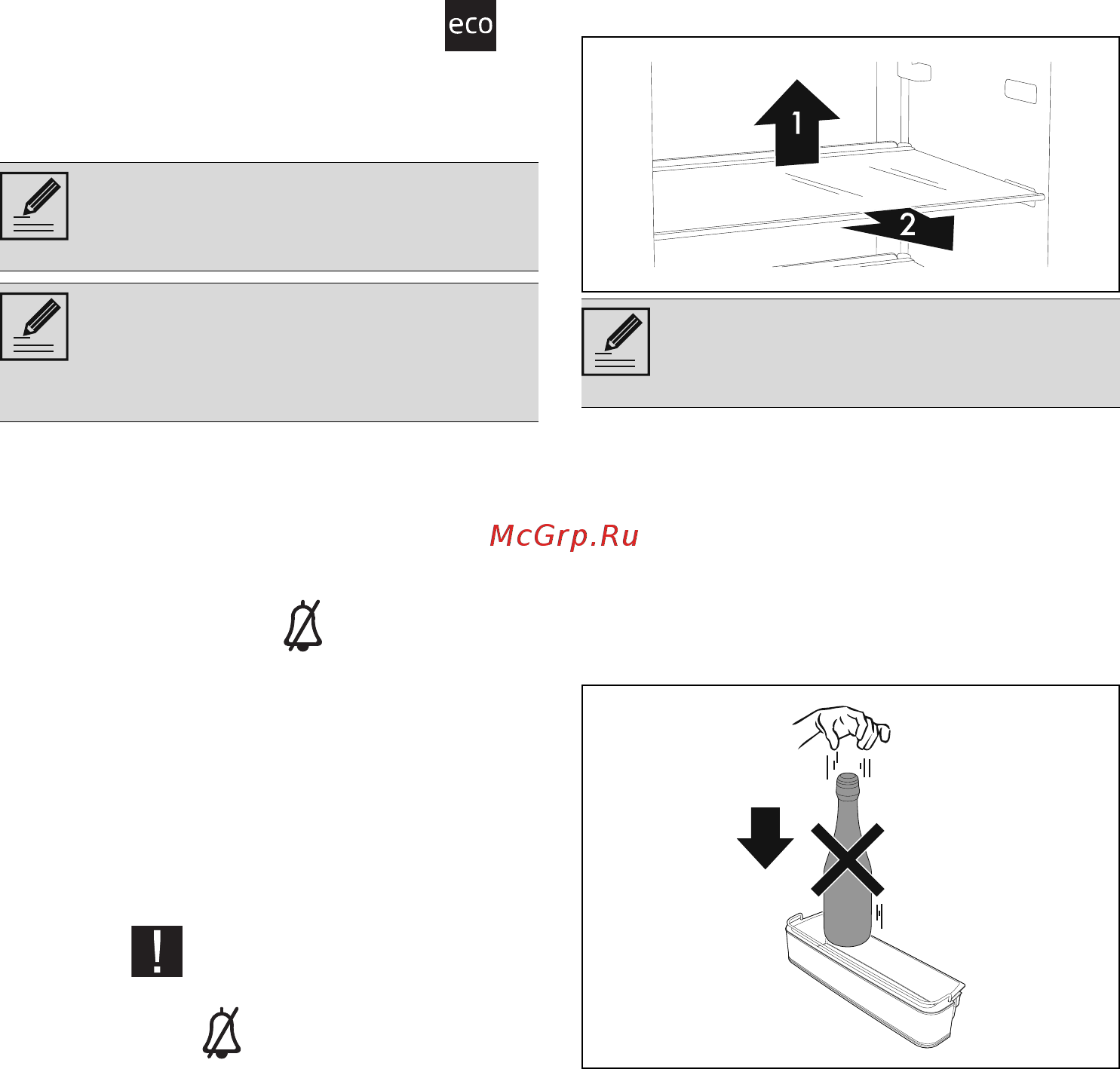 eco

1

2

McGrp.Ru

!