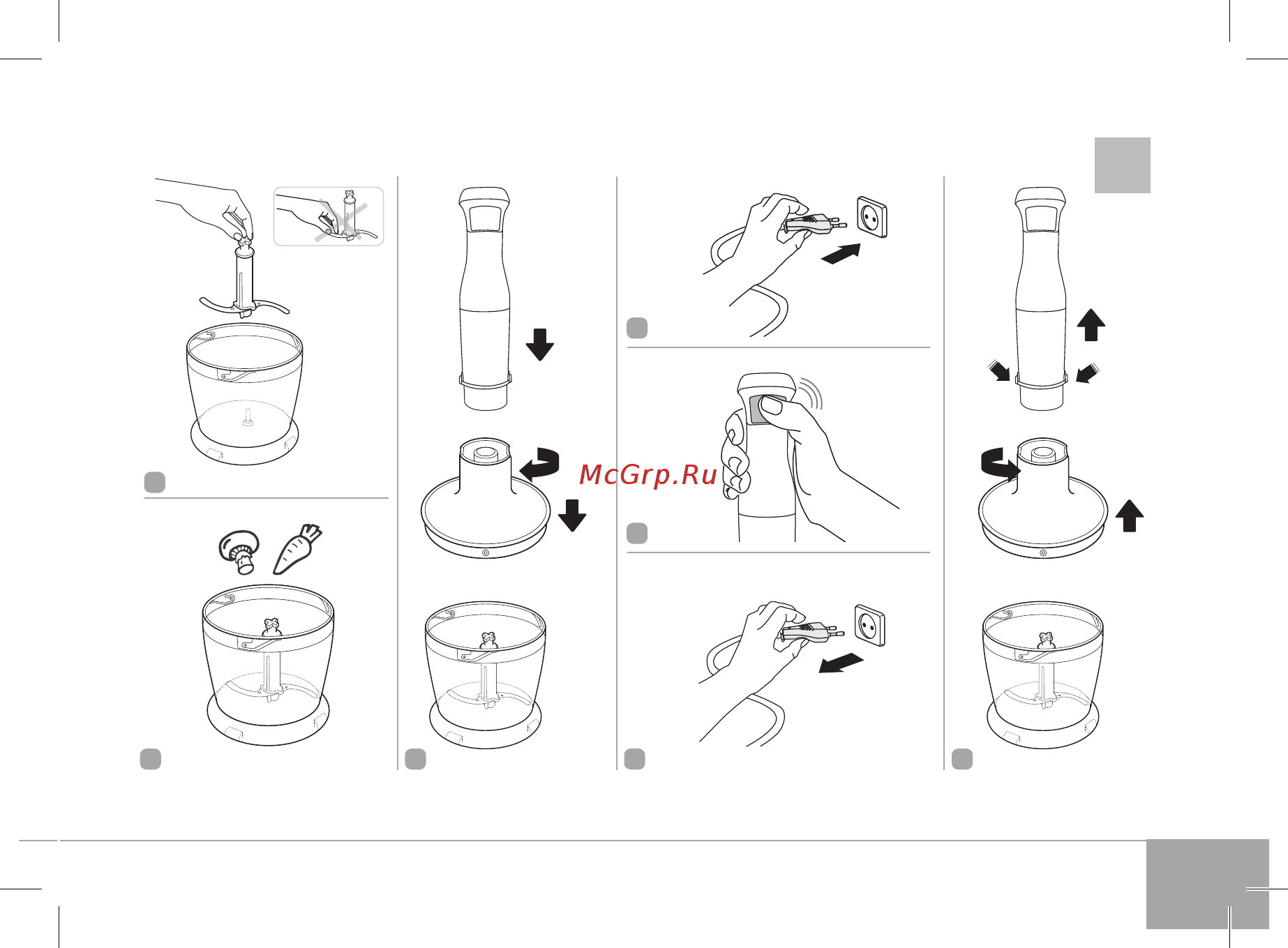 McGrp.Ru