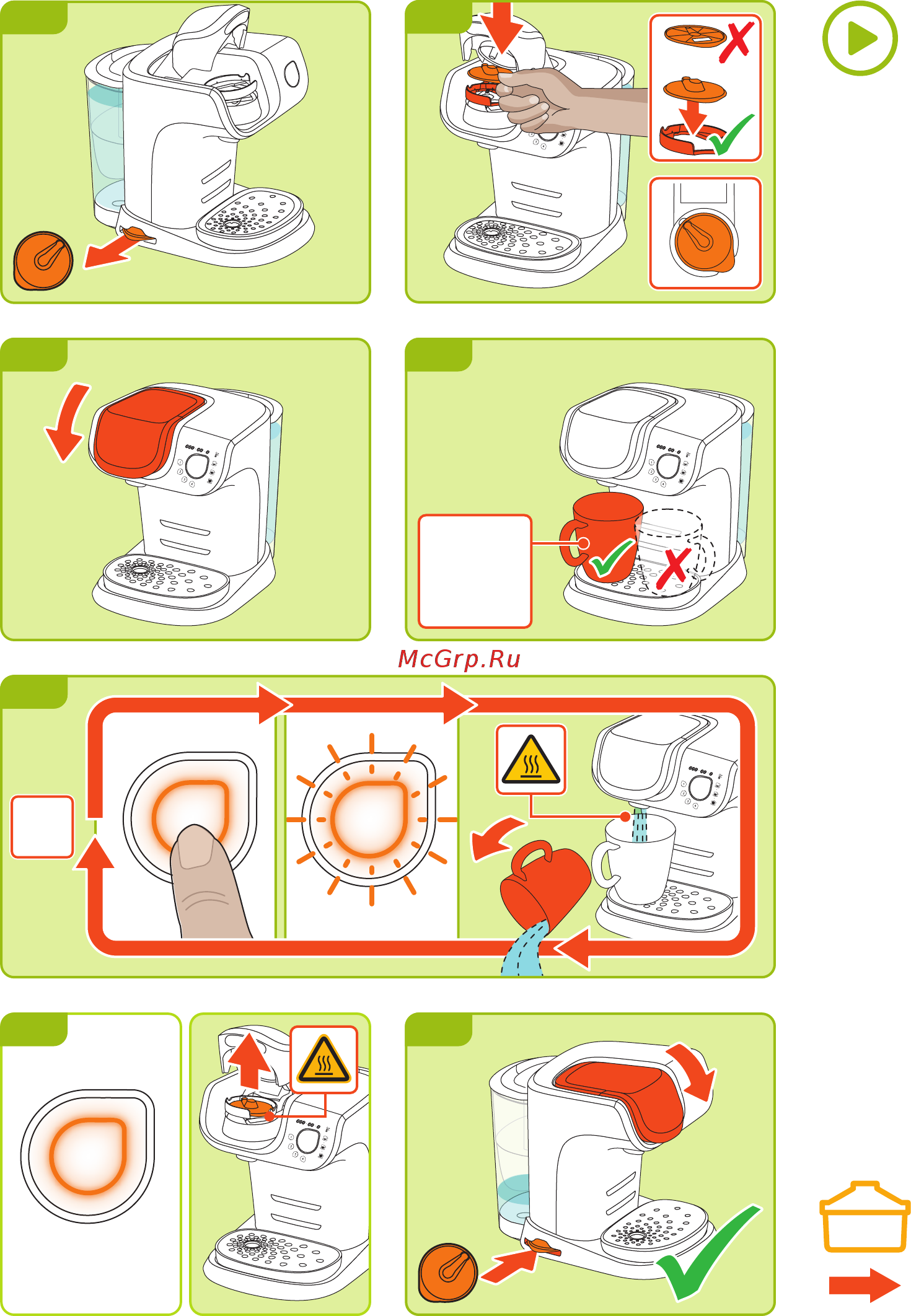 McGrp.Ru