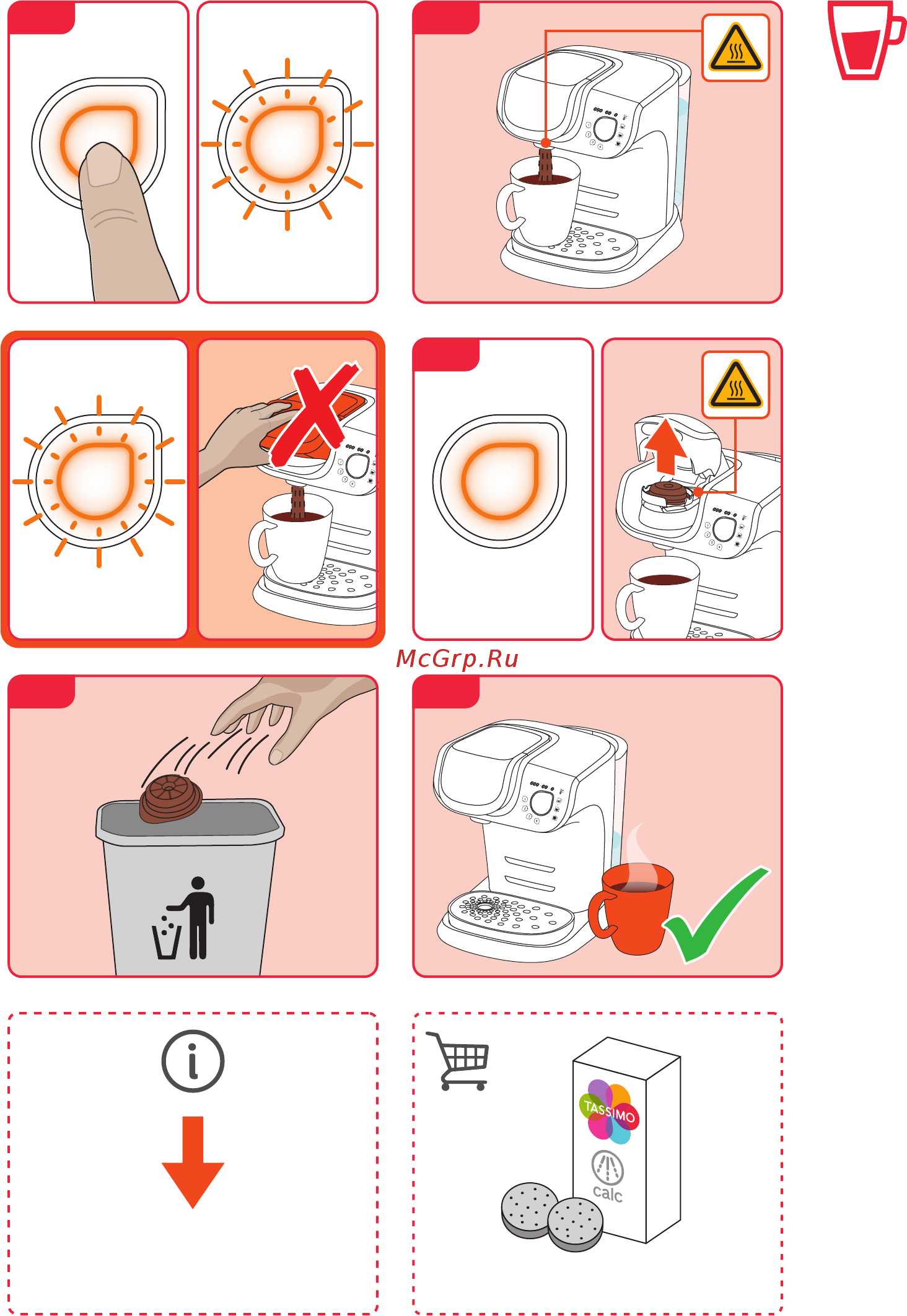 McGrp.Ru

TASSIMO
calc