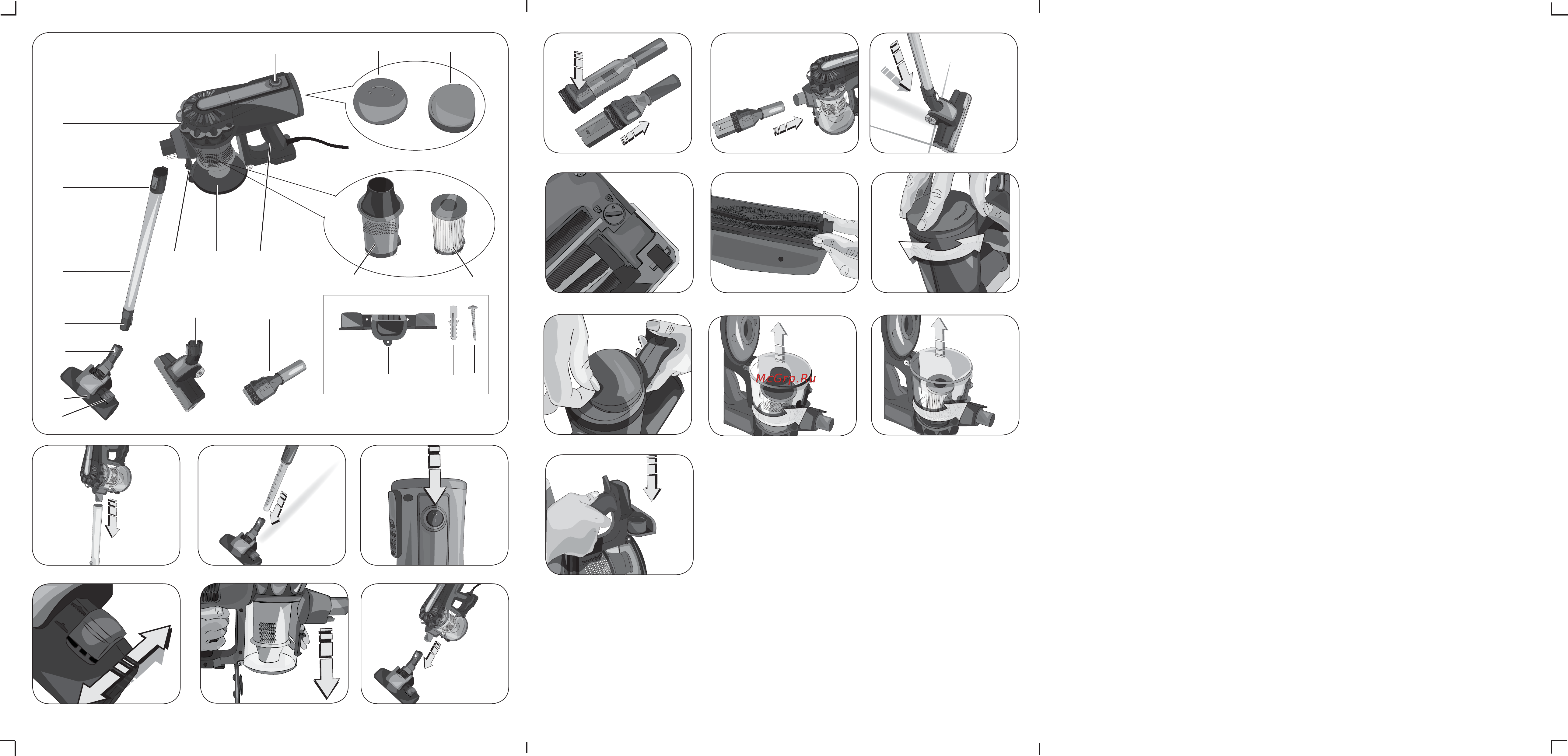 McGrp.Ru