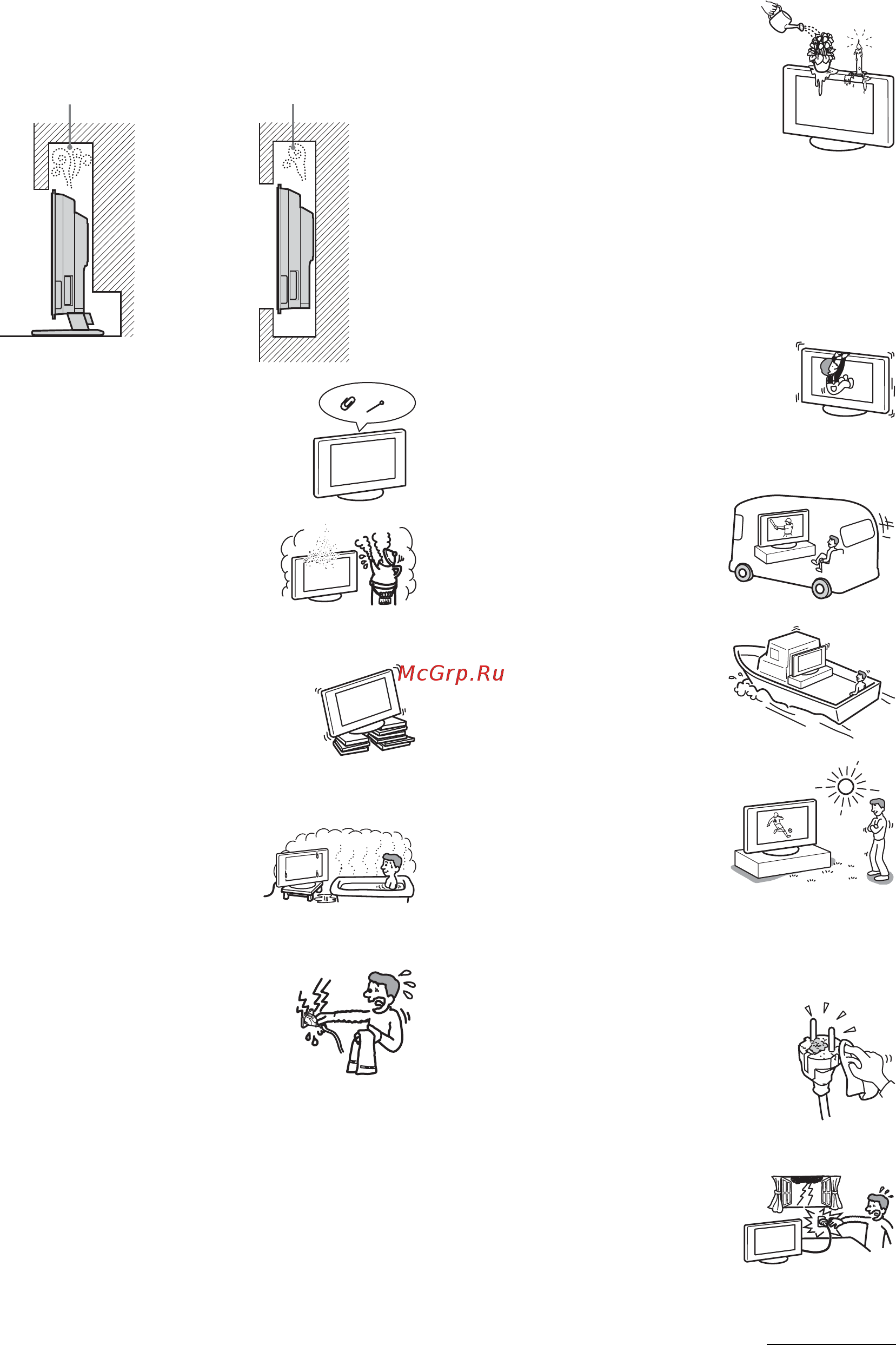 McGrp.Ru