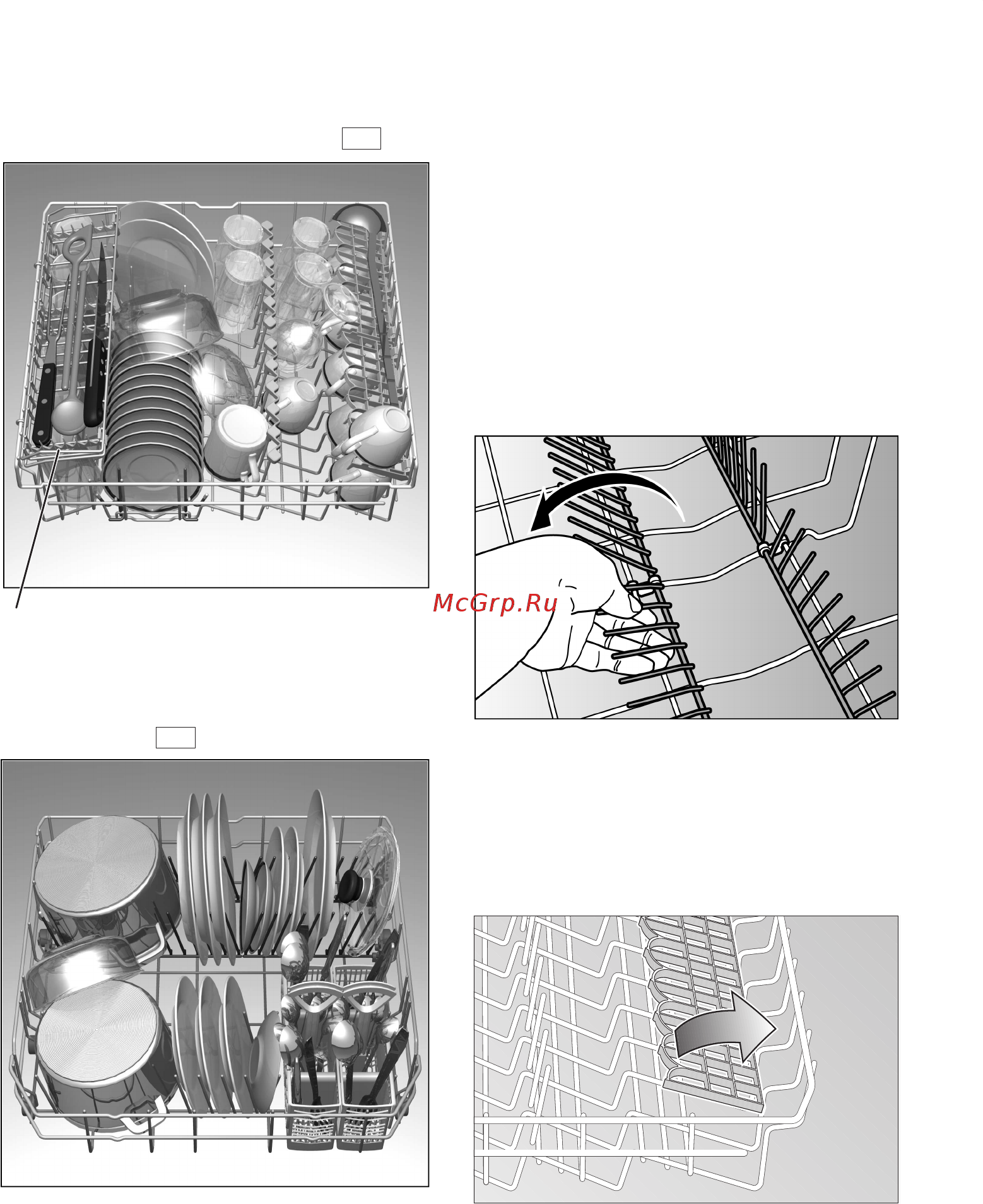 McGrp.Ru