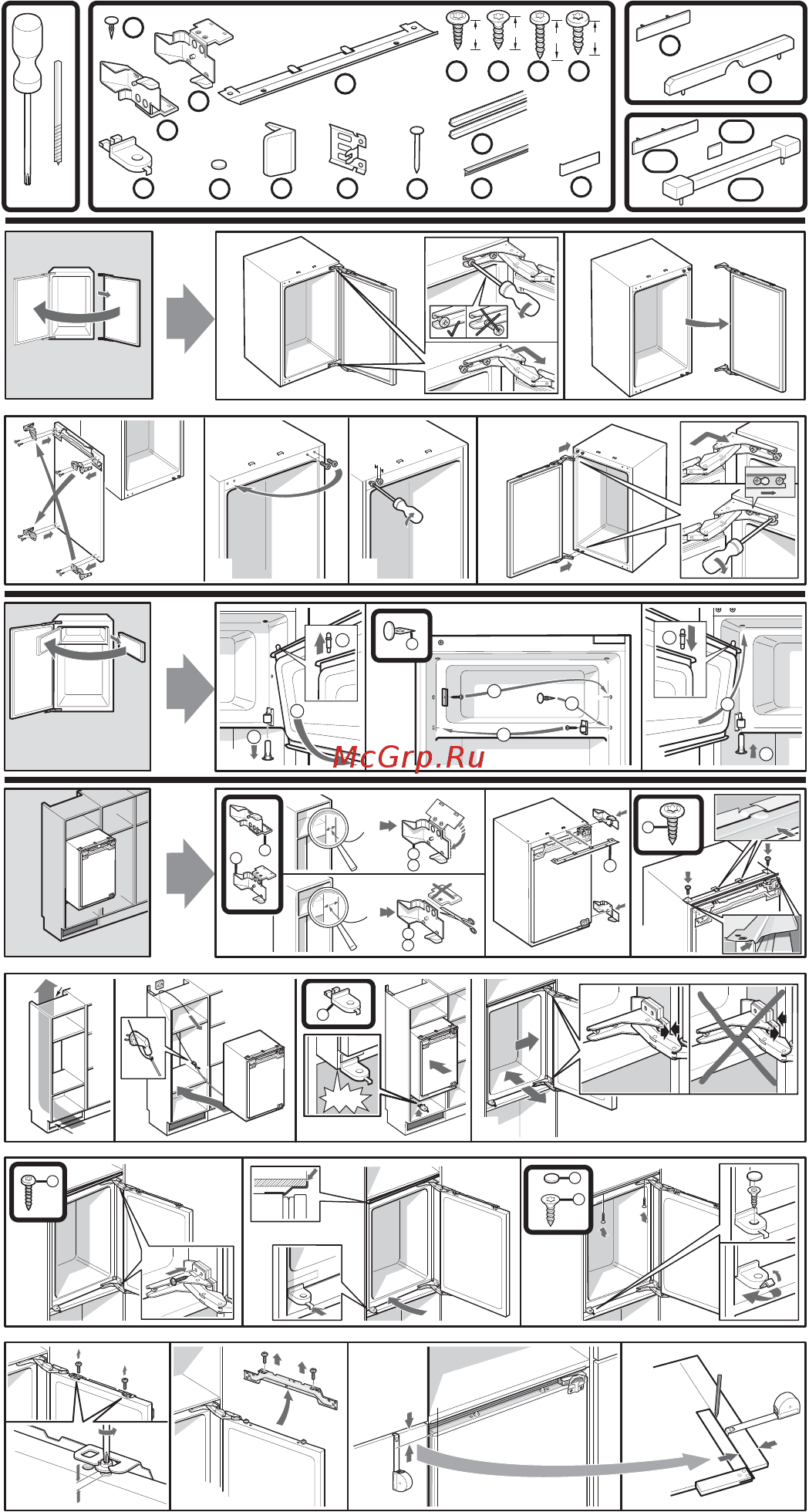 McGrp.Ru