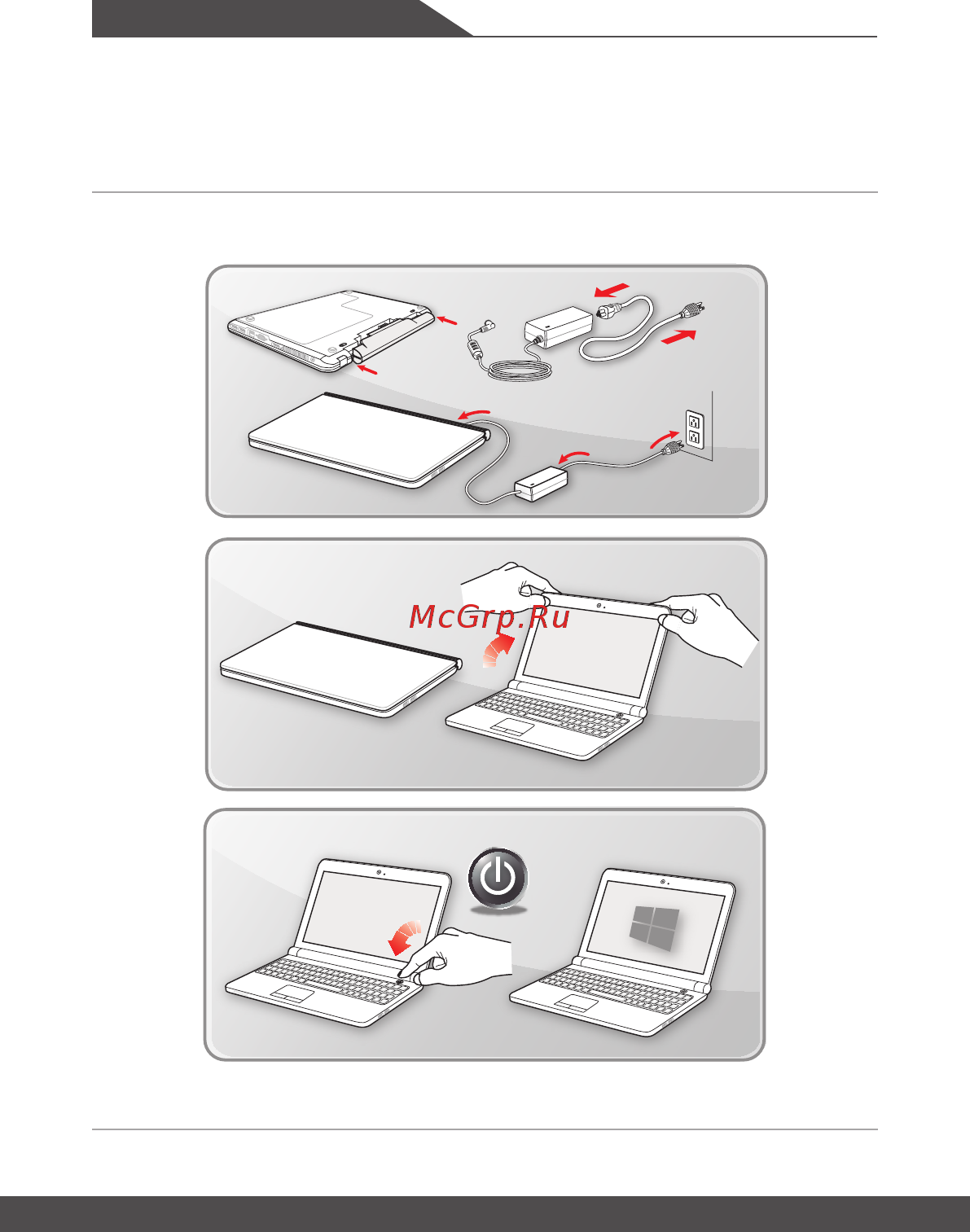 McGrp.Ru