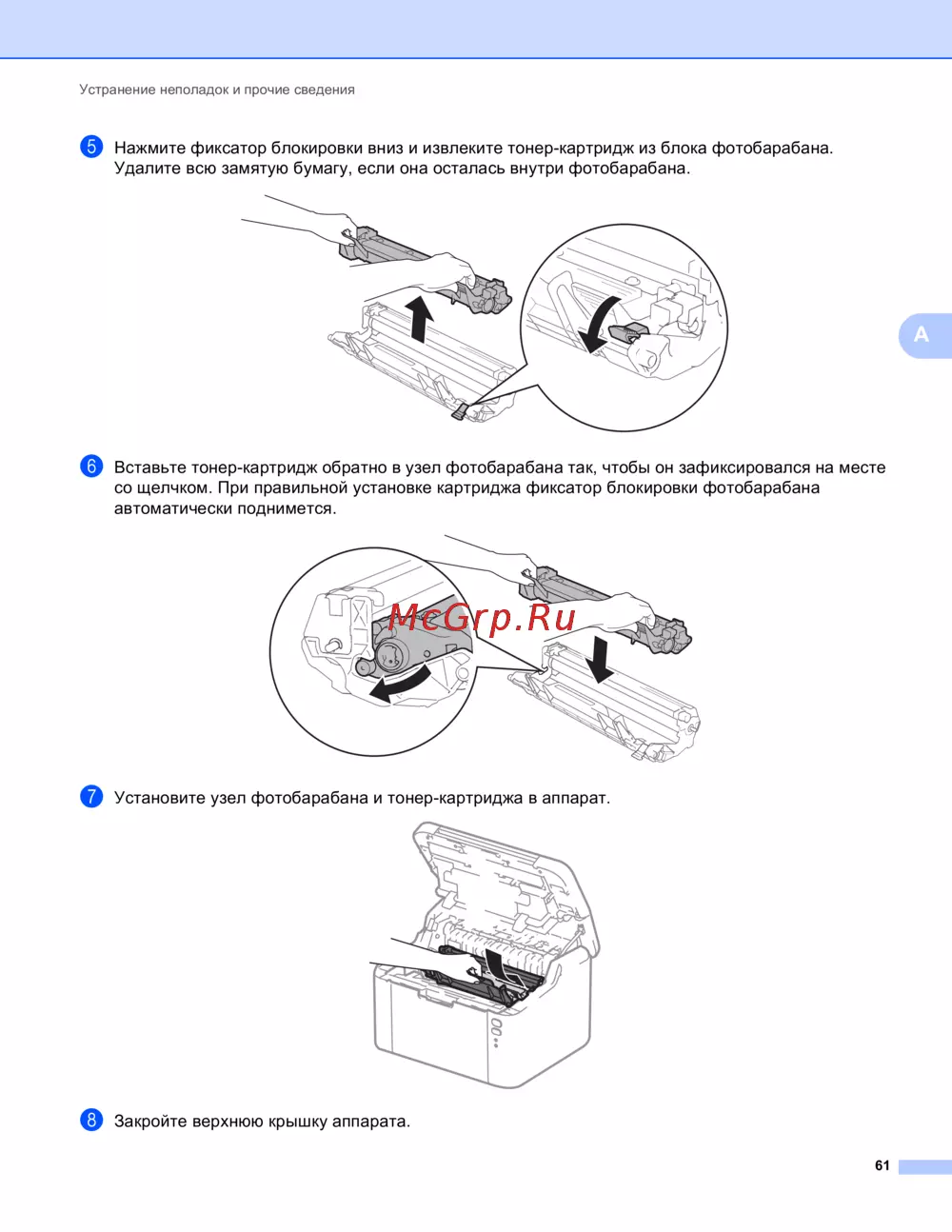 Устранение неполадок и прочие сведения

5 Нажмите фиксатор блокировки вниз и извлеките тонер-картридж из блока фотобарабана. Удалите всю замятую бумагу, если она осталась внутри фотобарабана.

A

6 Вставьте тонер-картридж обратно в узел фотобарабана так, чтобы он зафиксировался на месте со щелчком. При правильной установке картриджа фиксатор блокировки фотобарабана автоматически поднимется.

McGrp.Ru

7 Установите узел фотобарабана и тонер-картриджа в аппарат.

8 Закройте верхнюю крышку аппарата.

61