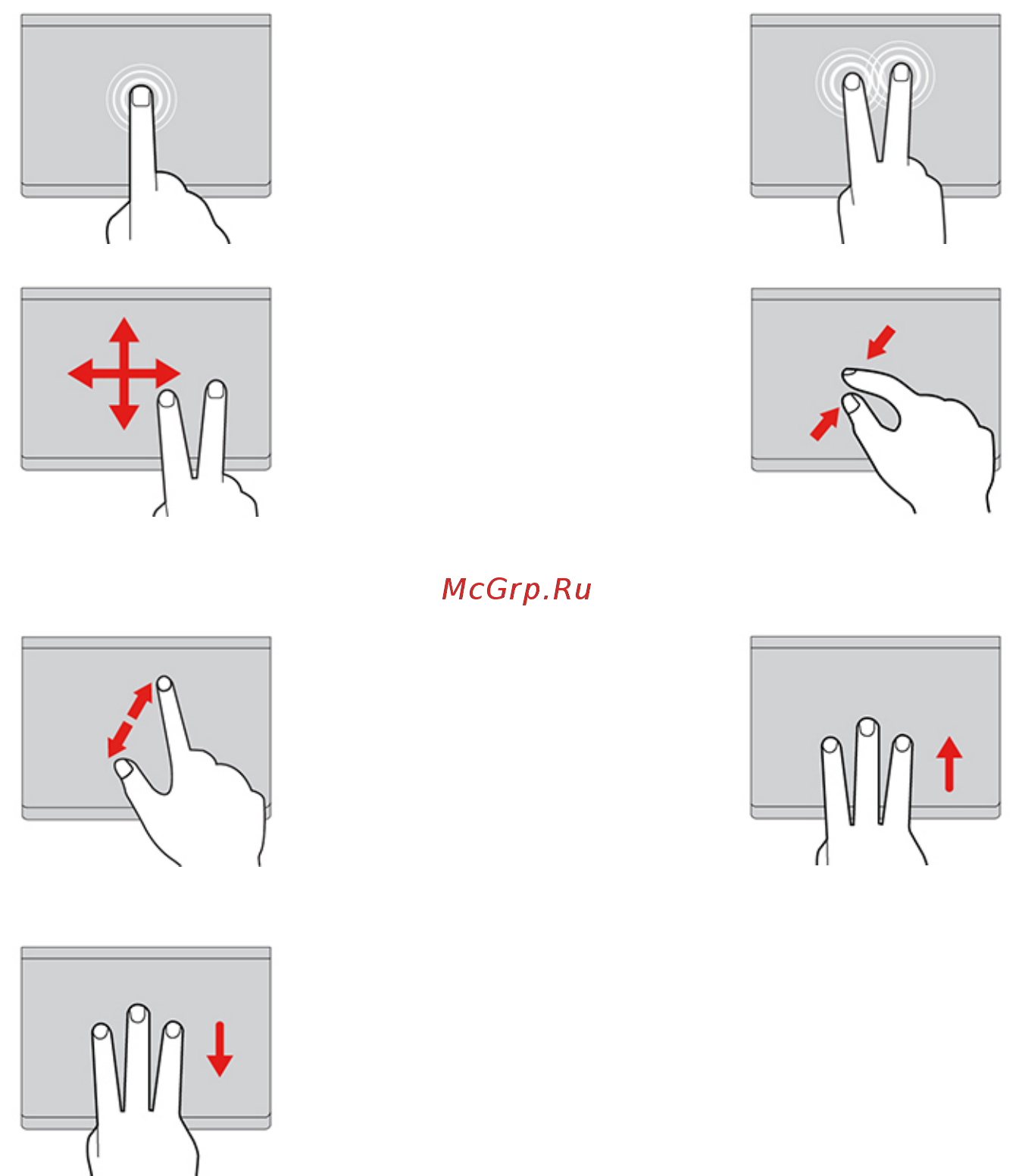 McGrp.Ru