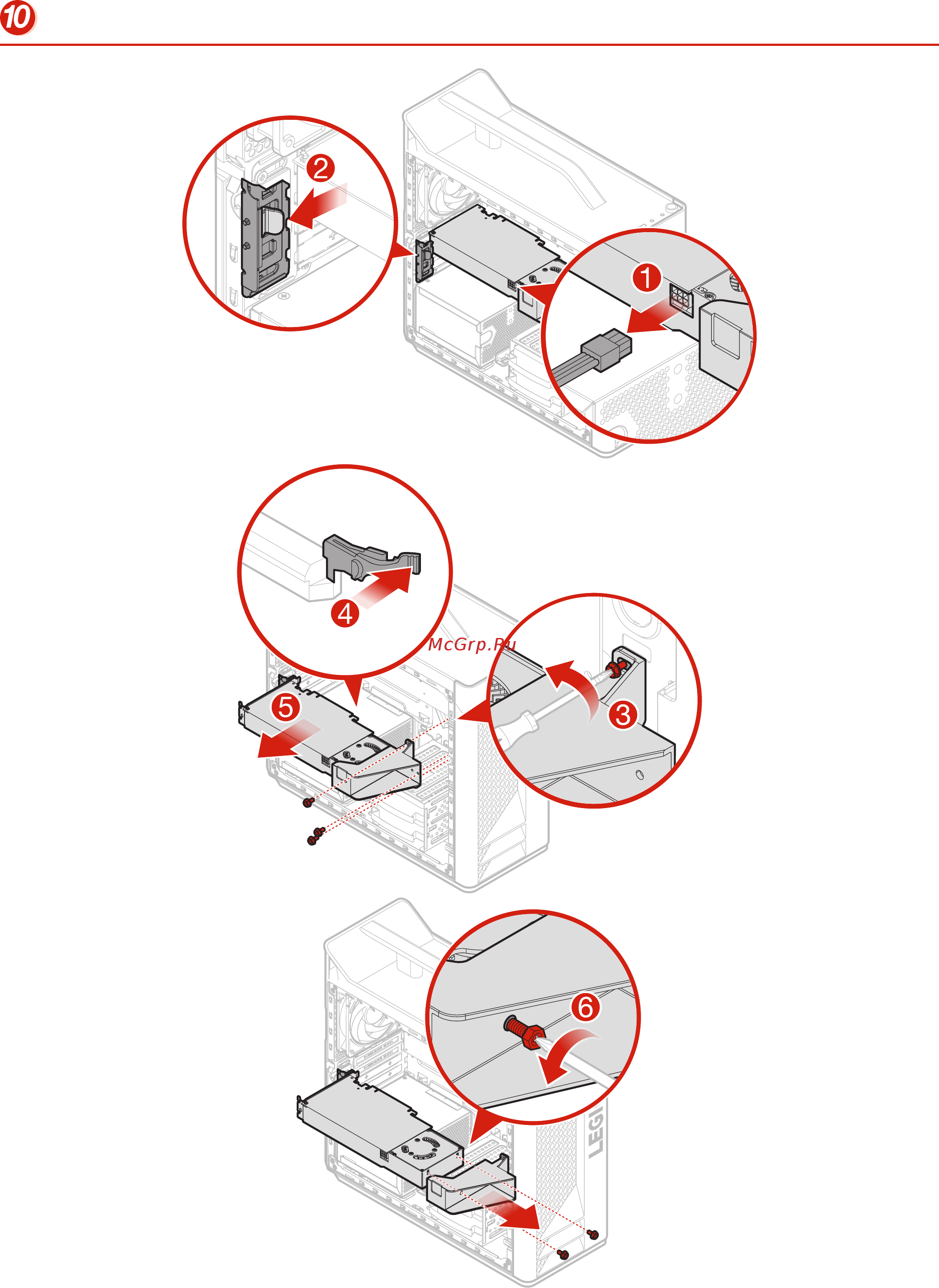 10

2

1

4

McGrp.Ru

5

3

6

LEGI