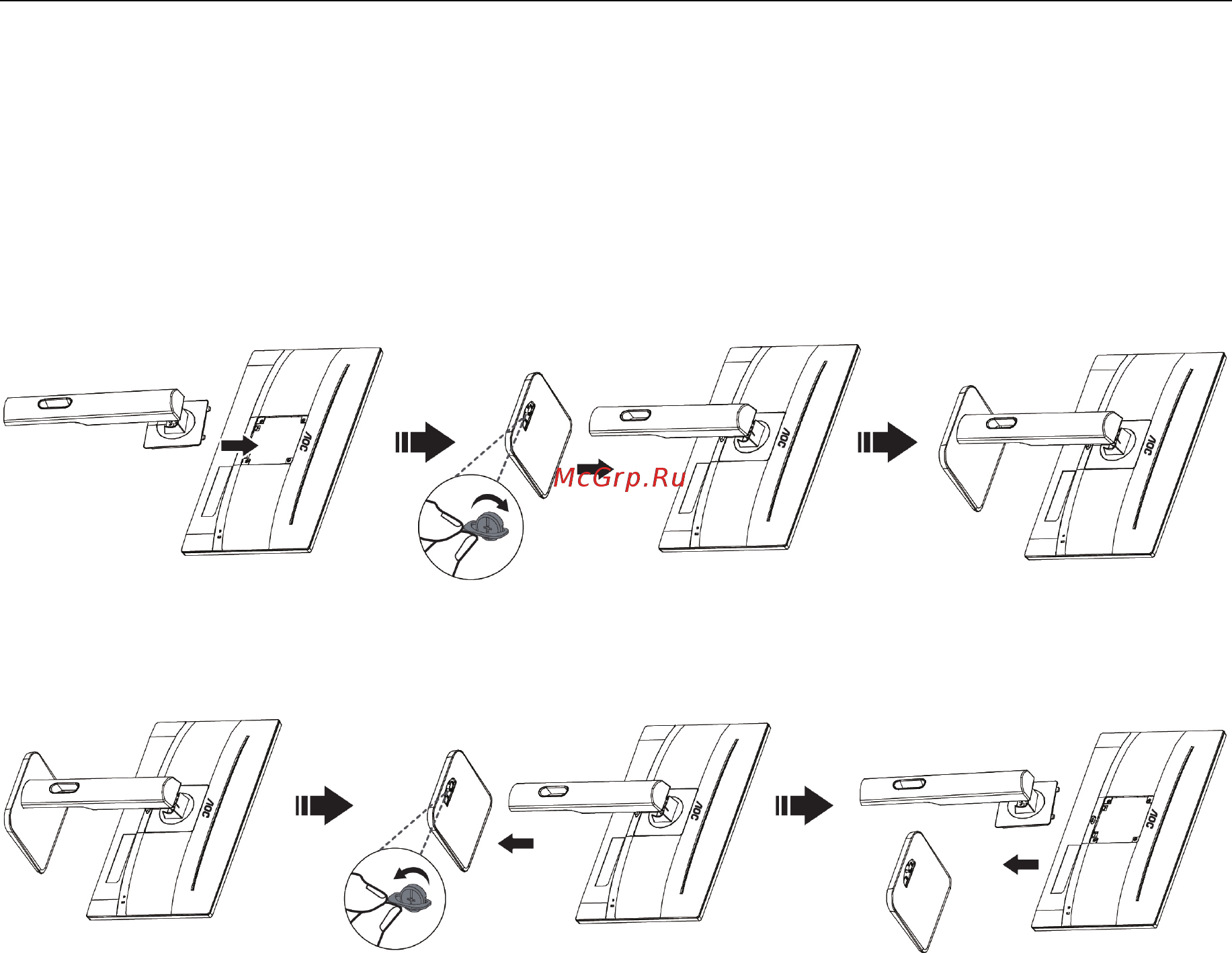 AOC

McGrp.Ru

AOC

AOC

AOC

AOC

AOC