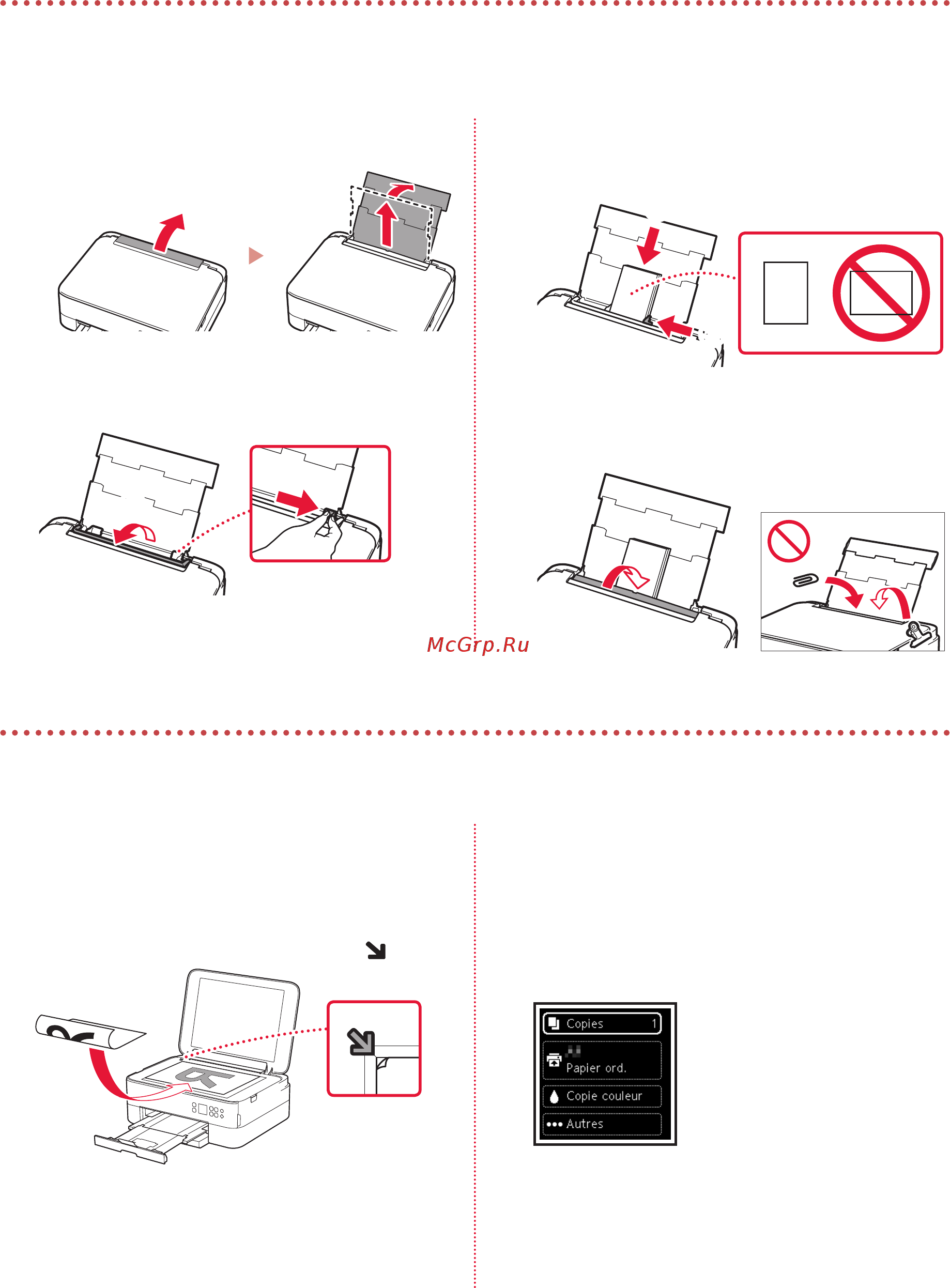 McGrp.Ru

Copies 1

Papier ord.

Copie couleur

Autres